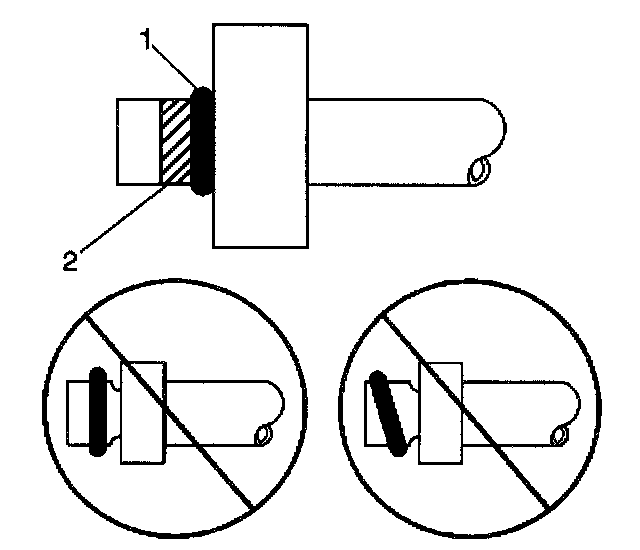 1
2