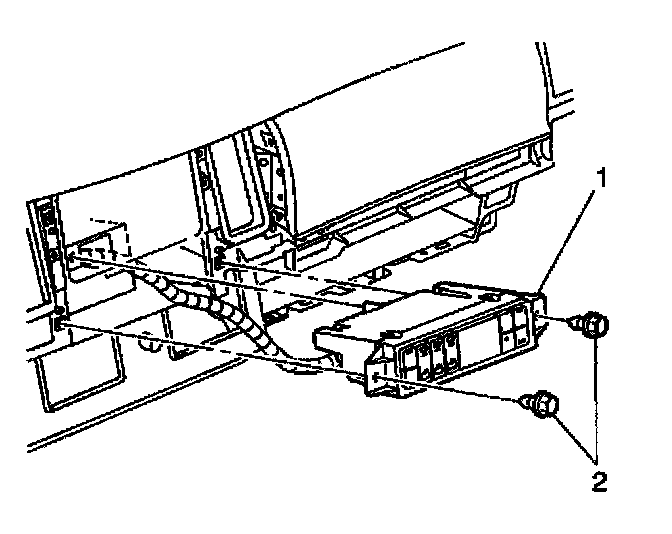 1

2