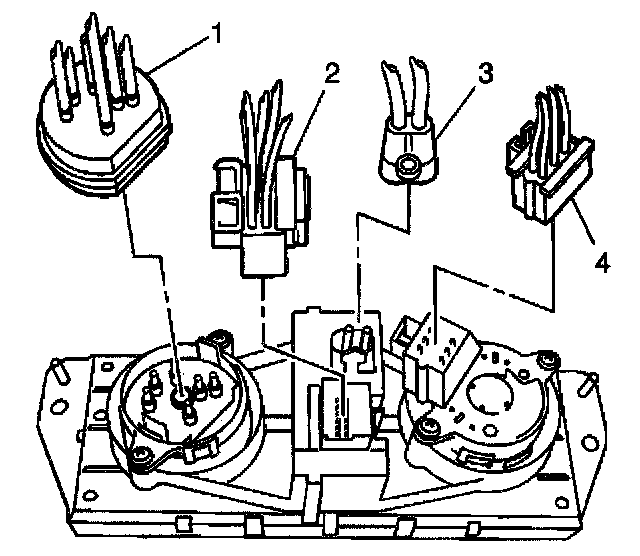 1
2
3
4