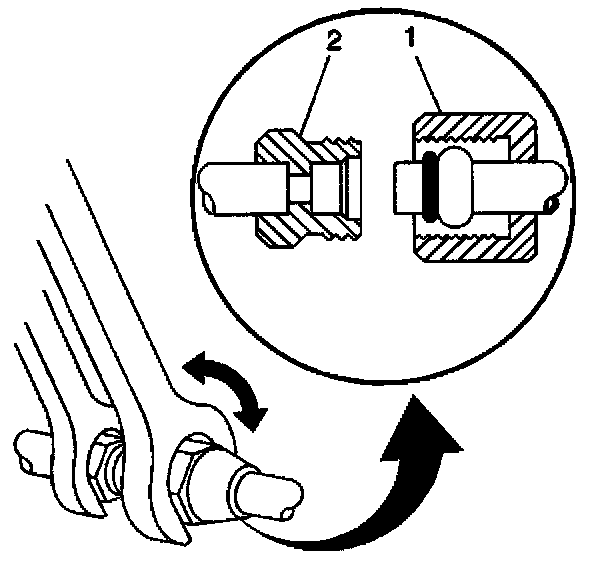 2
1