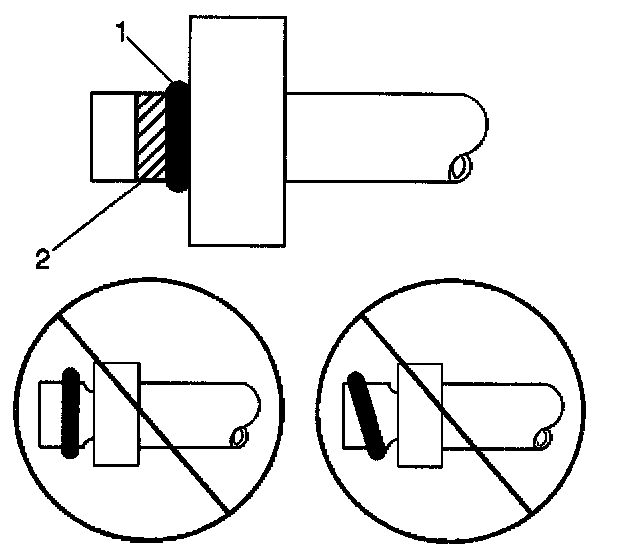 1
2