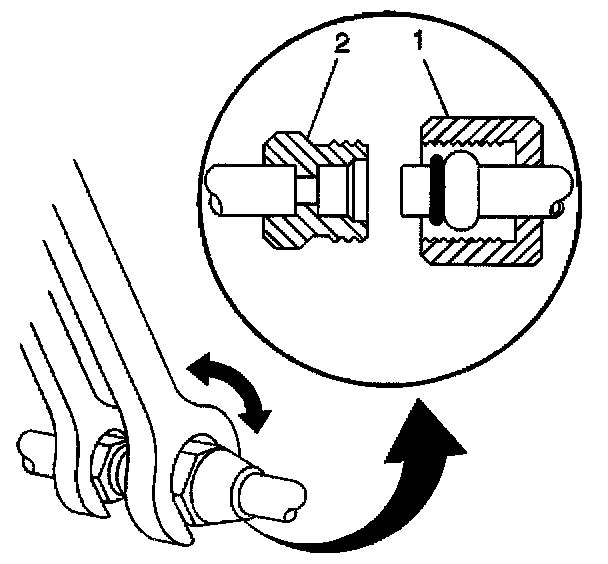 2
1