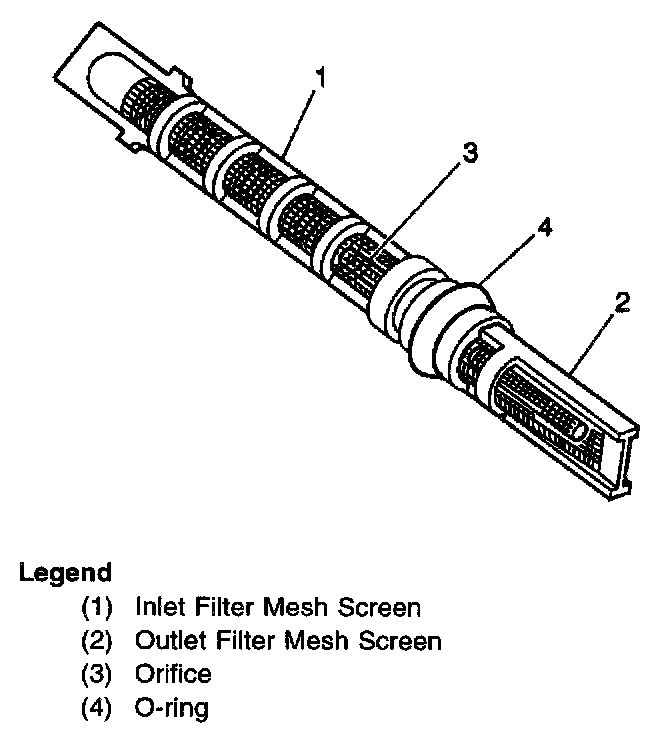 1
3
4
2

Legend
(1) Inlet Filter Mesh Screen
(2) Outlet Filter Mesh Screen
(3) Orifice
(4) O-ring