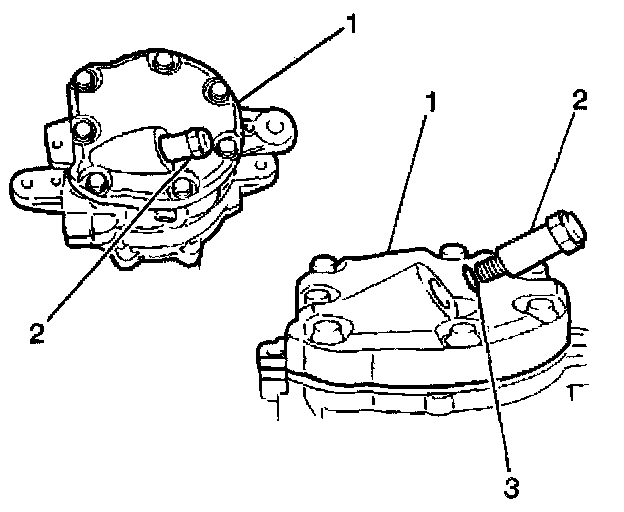 1
1
2
2
3