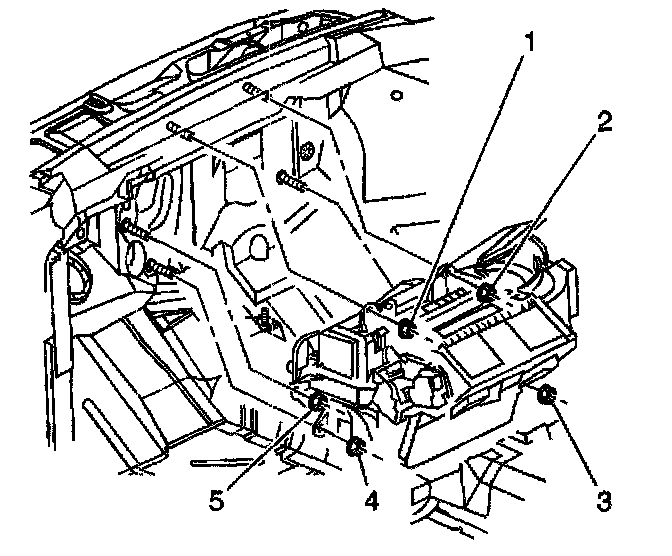 1
2
5
4
3