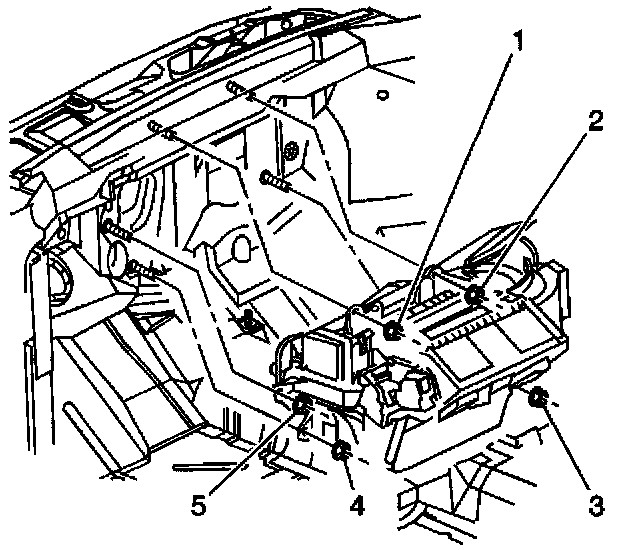 1
2
5
4
3