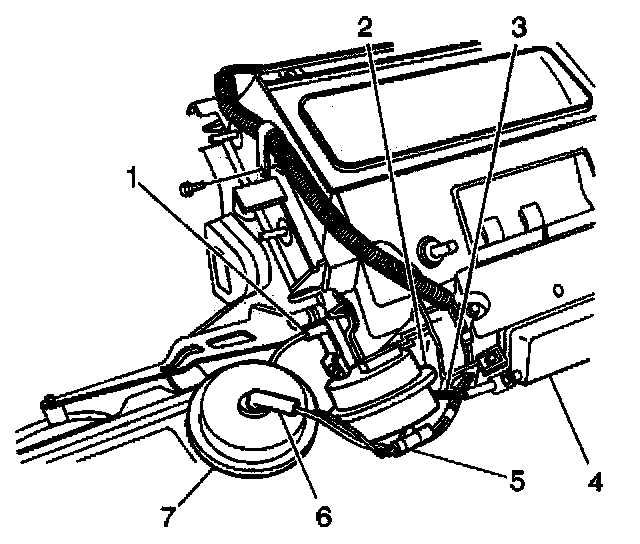 2
3
1
5
4
7
6