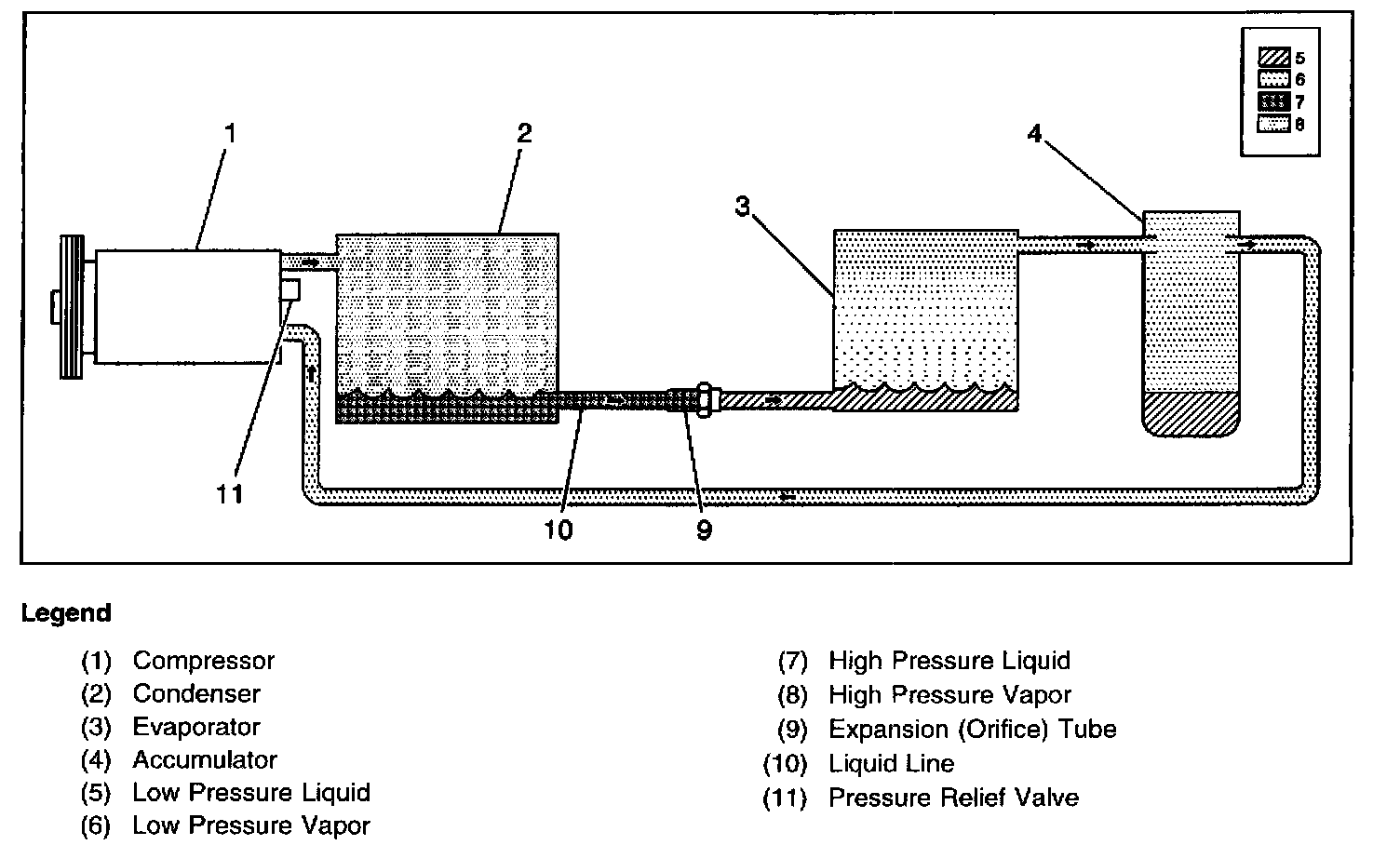 5
6
7
8

1
2
3
4
11
10
9

Legend

(1) Compressor
(2) Condenser
(3) Evaporator
(4) Accumulator
(5) Low Pressure Liquid
(6) Low Pressure Vapor

(7) High Pressure Liquid
(8) High Pressure Vapor
(9) Expansion (Orifice) Tube
(10) Liquid Line
(11) Pressure Relief Valve