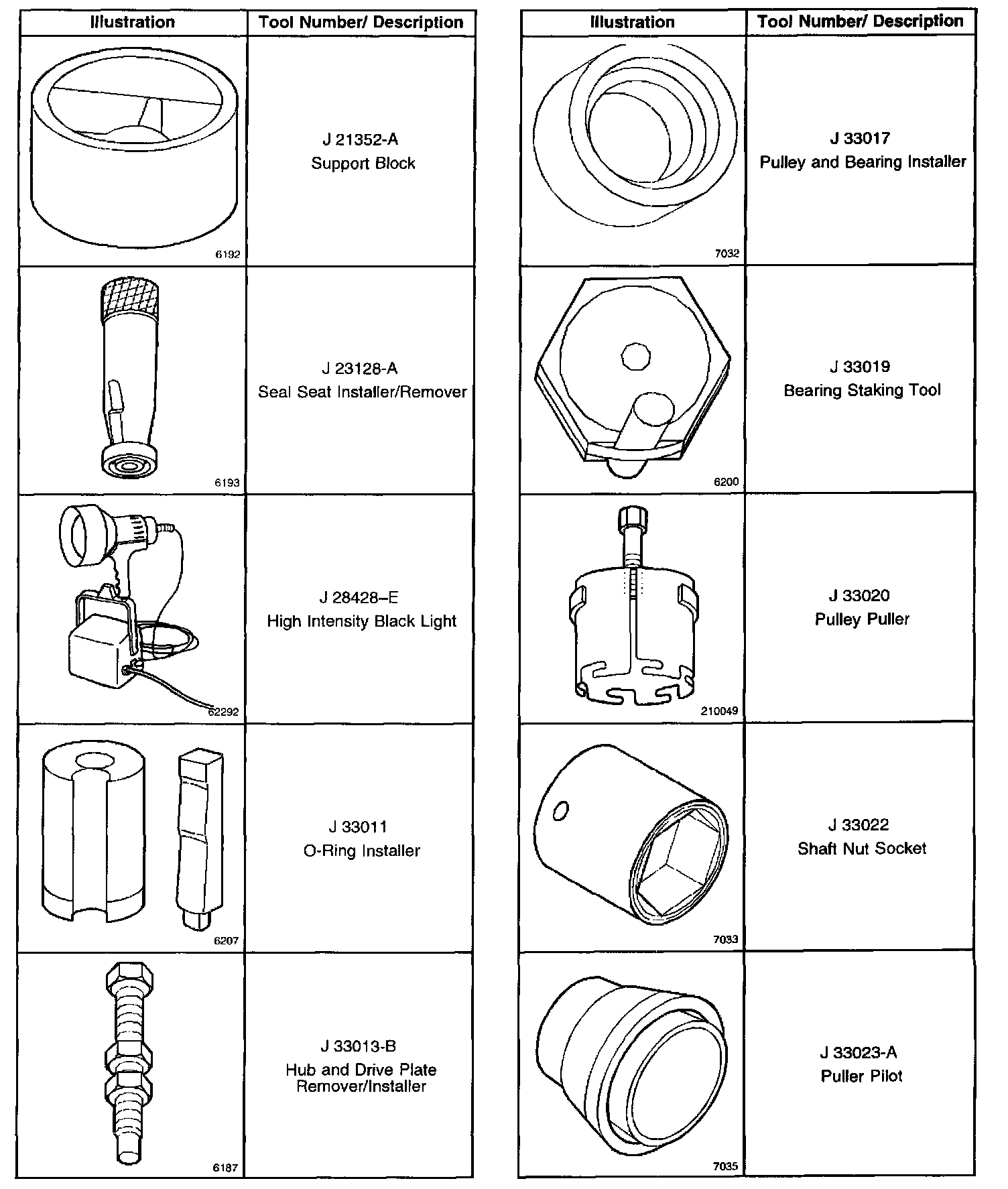 | Illustration | Tool Number/ Description |
|---|---|
| 6192 | J 21352-A Support Block |
| 6193 | J 23128-A Seal Seat Installer/Remover |
| 62292 | J 28428–E High Intensity Black Light |
| 6207 | J 33011 O-Ring Installer |
| 6187 | J 33013-B Hub and Drive Plate Remover/Installer |

| Illustration | Tool Number/ Description |
|---|---|
| 7032 | J 33017 Pulley and Bearing Installer |
| 6200 | J 33019 Bearing Staking Tool |
| 210049 | J 33020 Pulley Puller |
| 7033 | J 33022 Shaft Nut Socket |
| 7035 | J 33023-A Puller Pilot |