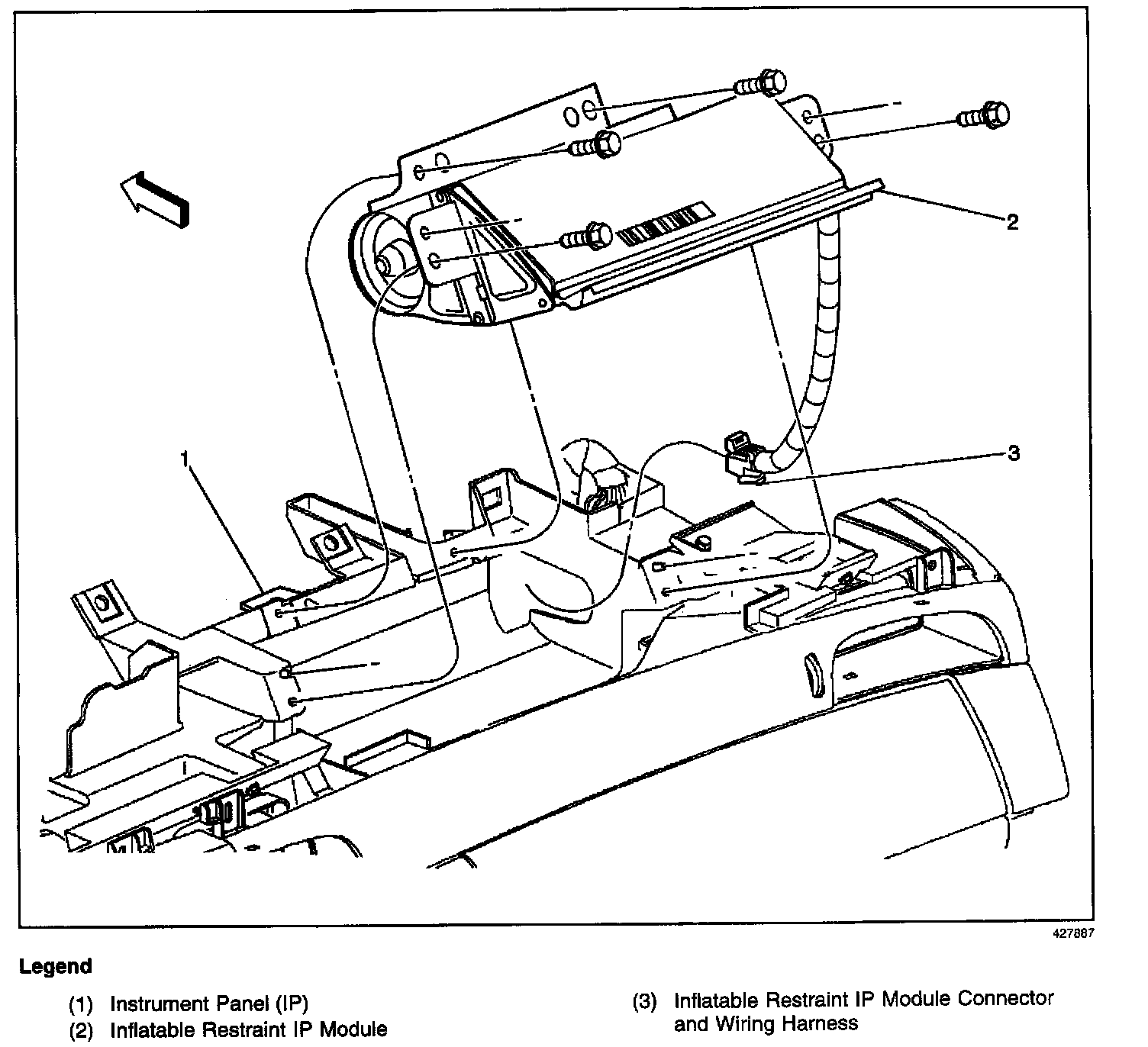 2

3

1

427887

Legend

(1) Instrument Panel (IP)
(2) Inflatable Restraint IP Module

(3) Inflatable Restraint IP Module Connector and Wiring Harness