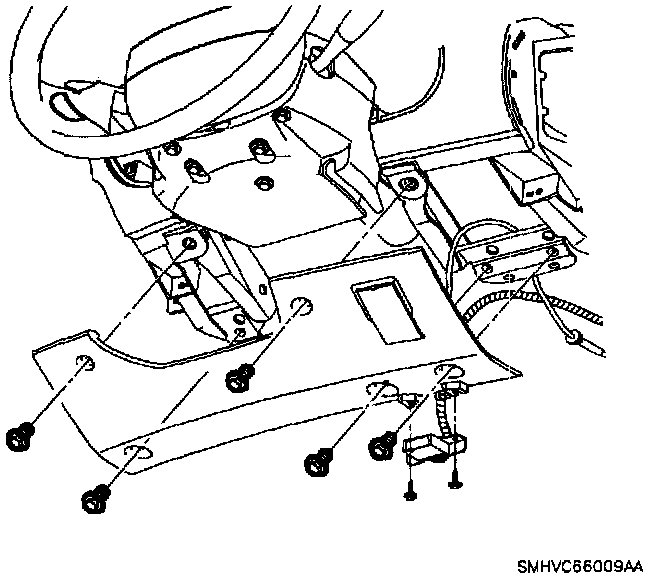 SMHVC66009AA