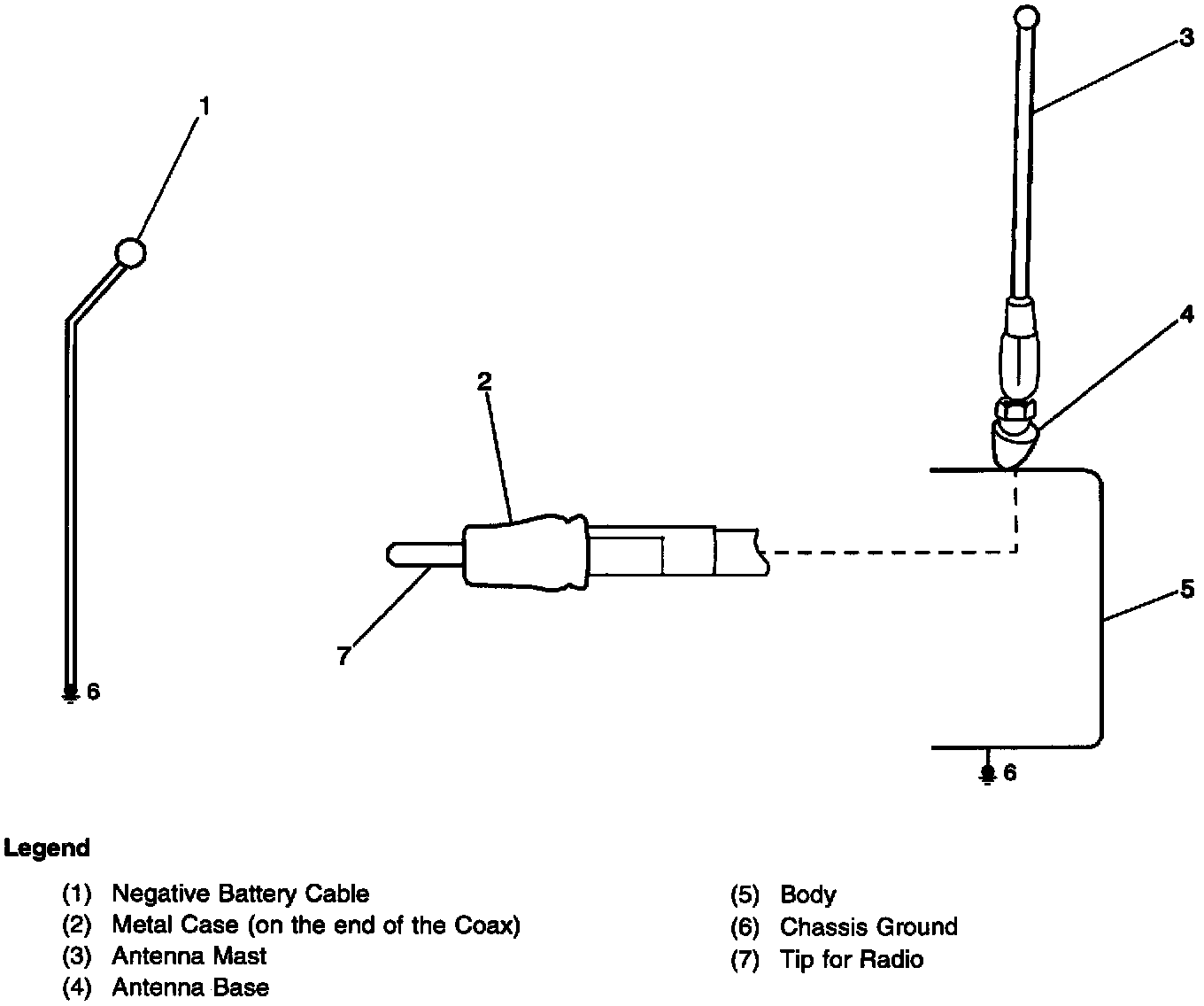 1

3

4

2

5

7

6

6

Legend

(1) Negative Battery Cable
(2) Metal Case (on the end of the Coax)
(3) Antenna Mast
(4) Antenna Base

(5) Body
(6) Chassis Ground
(7) Tip for Radio