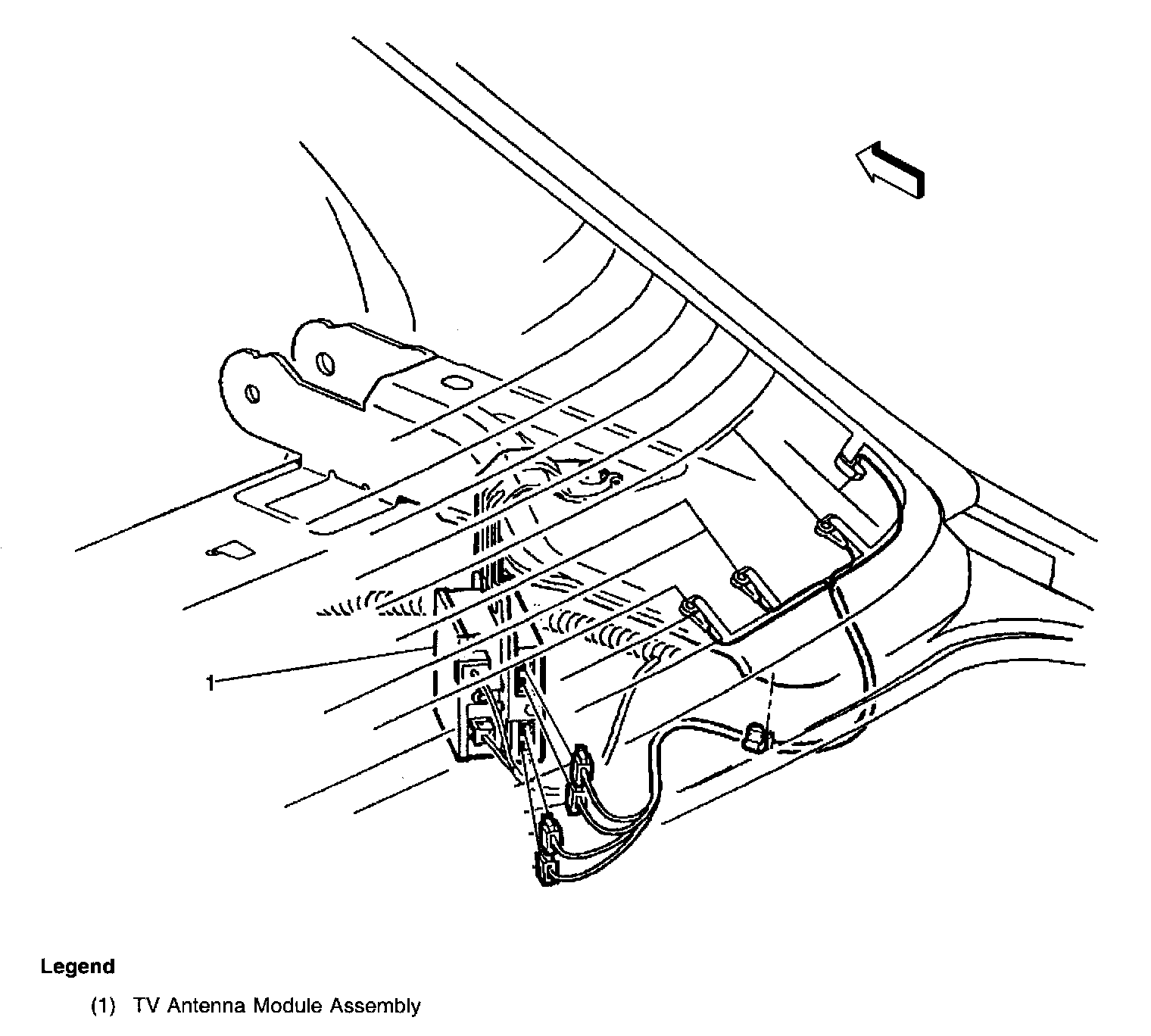 1

Legend

(1) TV Antenna Module Assembly