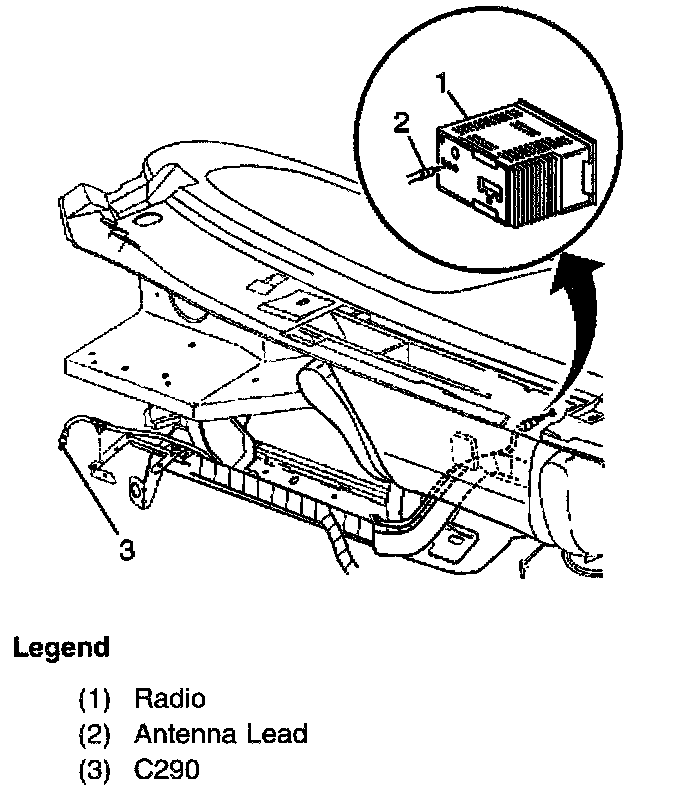 1
2
3

Legend

(1) Radio
(2) Antenna Lead
(3) C290