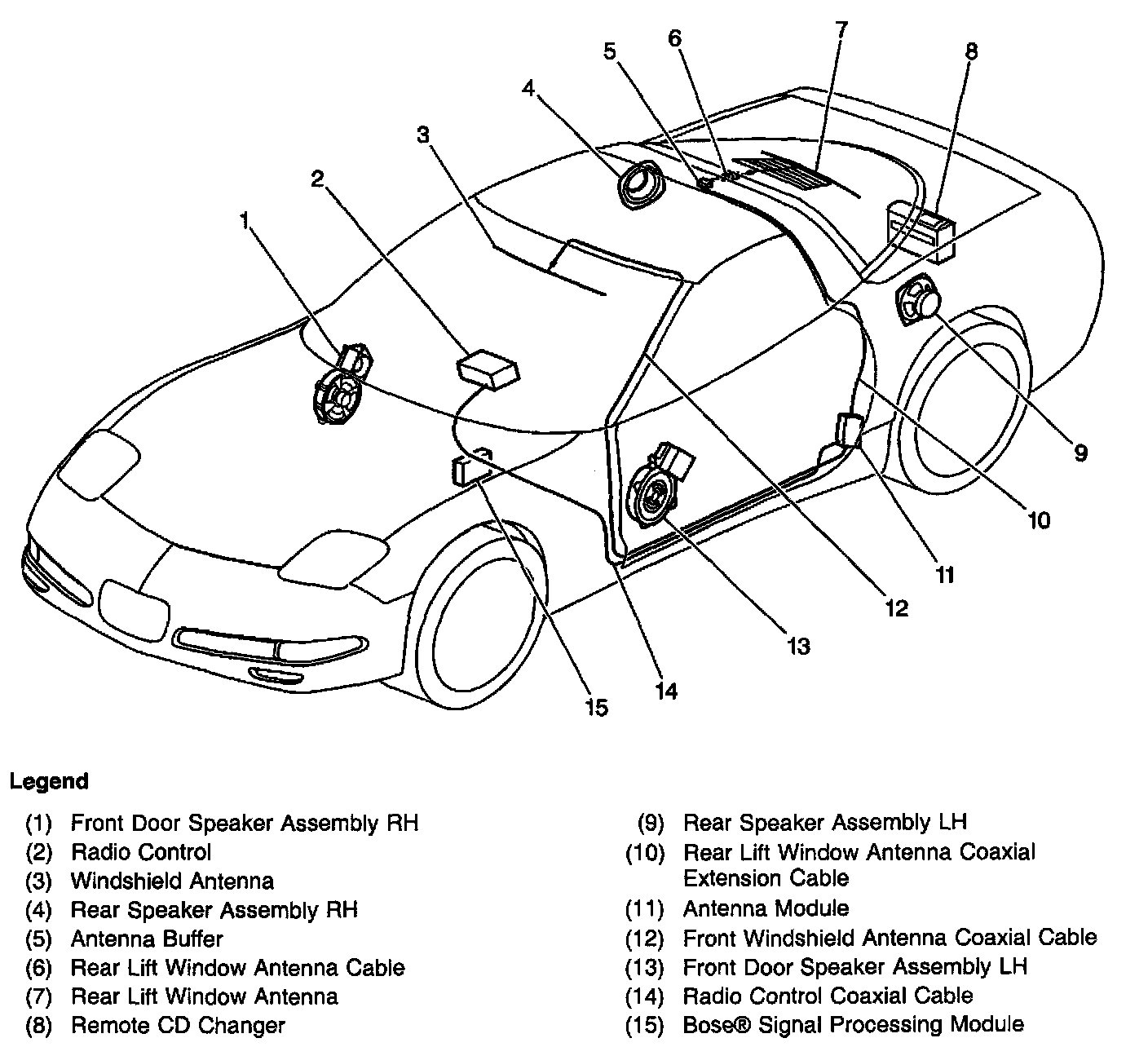 1
2
3
4
5
6
7
8
9
10
11
12
13
14
15

Legend

(1) Front Door Speaker Assembly RH
(2) Radio Control
(3) Windshield Antenna
(4) Rear Speaker Assembly RH
(5) Antenna Buffer
(6) Rear Lift Window Antenna Cable
(7) Rear Lift Window Antenna
(8) Remote CD Changer

(9) Rear Speaker Assembly LH
(10) Rear Lift Window Antenna Coaxial Extension Cable
(11) Antenna Module
(12) Front Windshield Antenna Coaxial Cable
(13) Front Door Speaker Assembly LH
(14) Radio Control Coaxial Cable
(15) Bose® Signal Processing Module