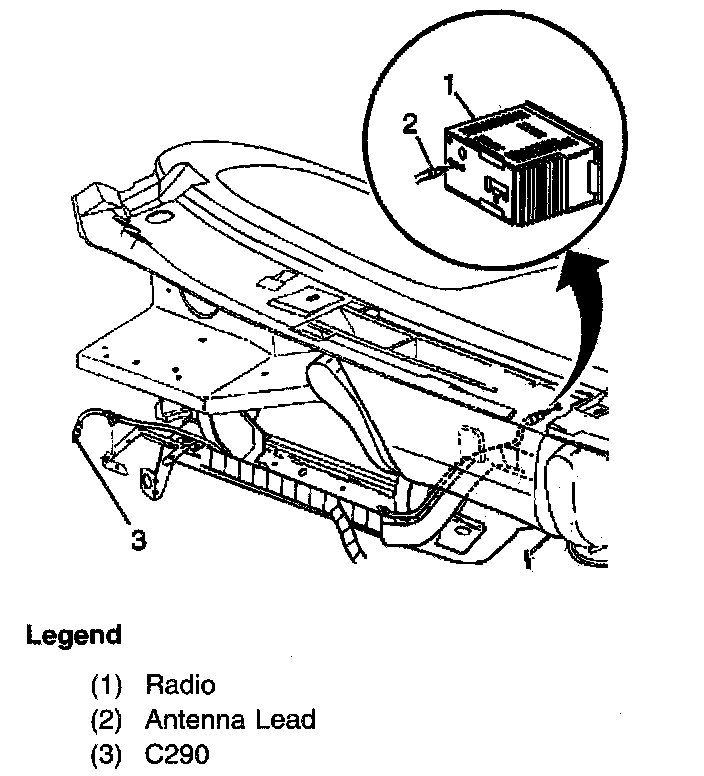 1
2
3

Legend

(1) Radio
(2) Antenna Lead
(3) C290