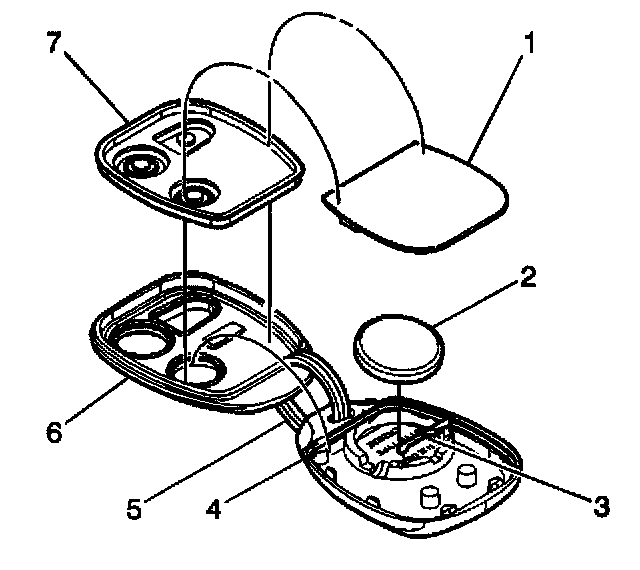 7
1
2
6
5
4
3