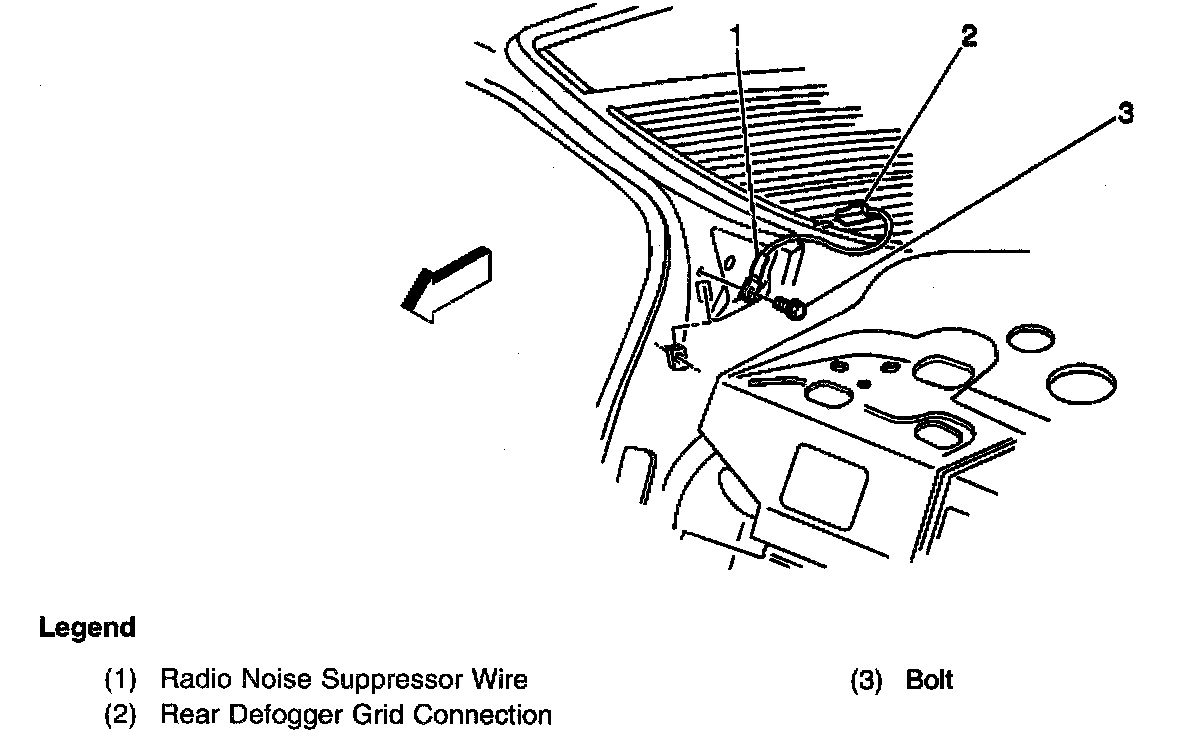 1
2
3

Legend

(1) Radio Noise Suppressor Wire
(2) Rear Defogger Grid Connection

(3) Bolt