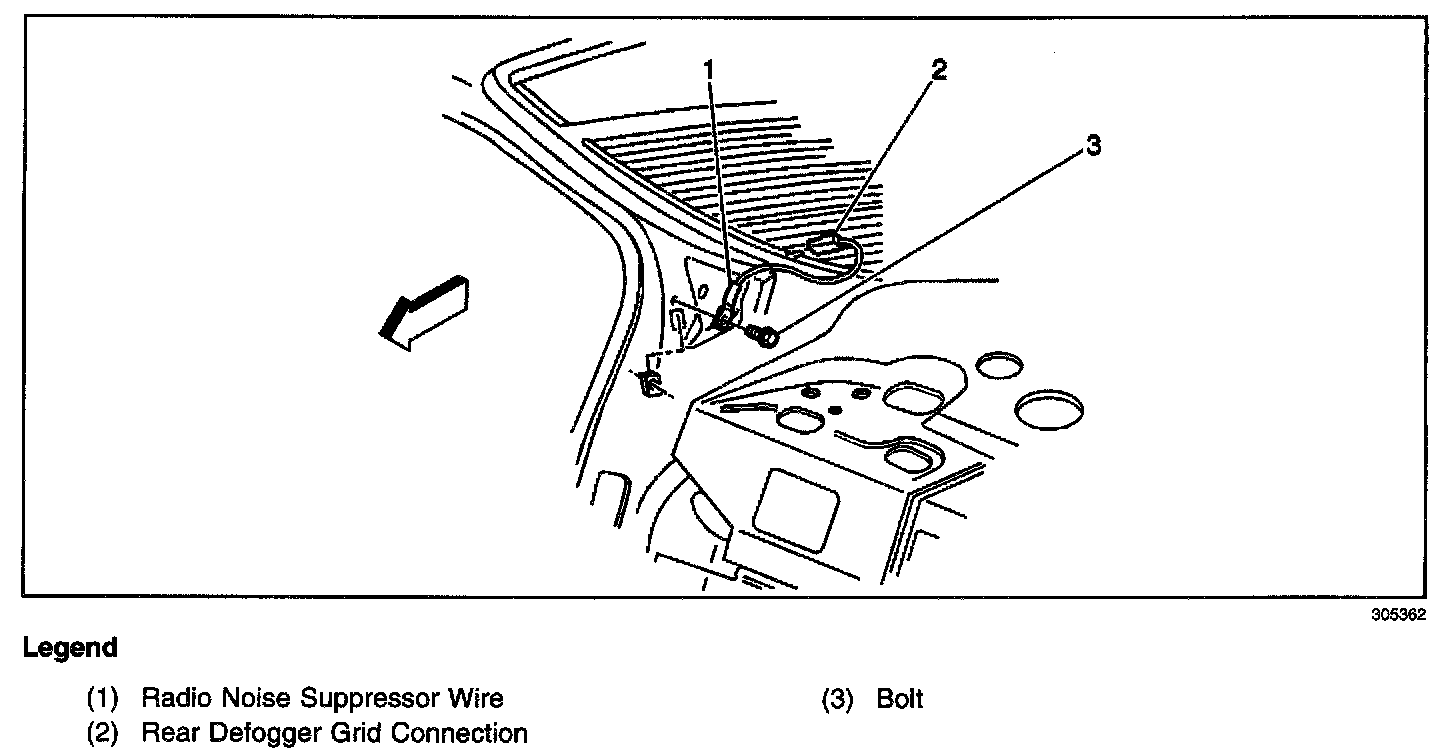 1
2
3

305362

Legend

(1) Radio Noise Suppressor Wire
(2) Rear Defogger Grid Connection

(3) Bolt