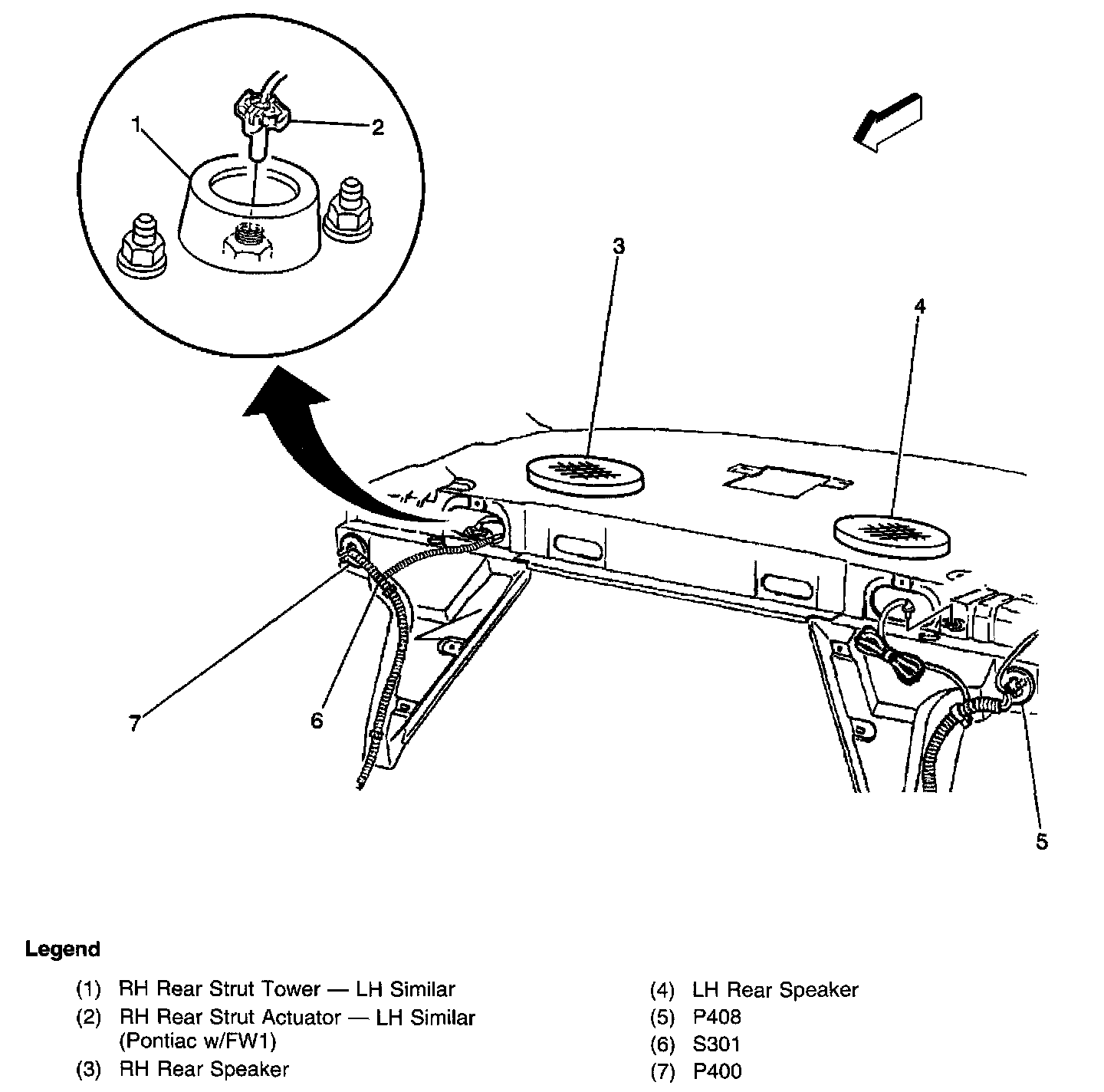 1

2

3

4

7

6

5

Legend

(1) RH Rear Strut Tower — LH Similar

(2) RH Rear Strut Actuator — LH Similar (Pontiac w/FW1)

(3) RH Rear Speaker

(4) LH Rear Speaker

(5) P408

(6) S301

(7) P400