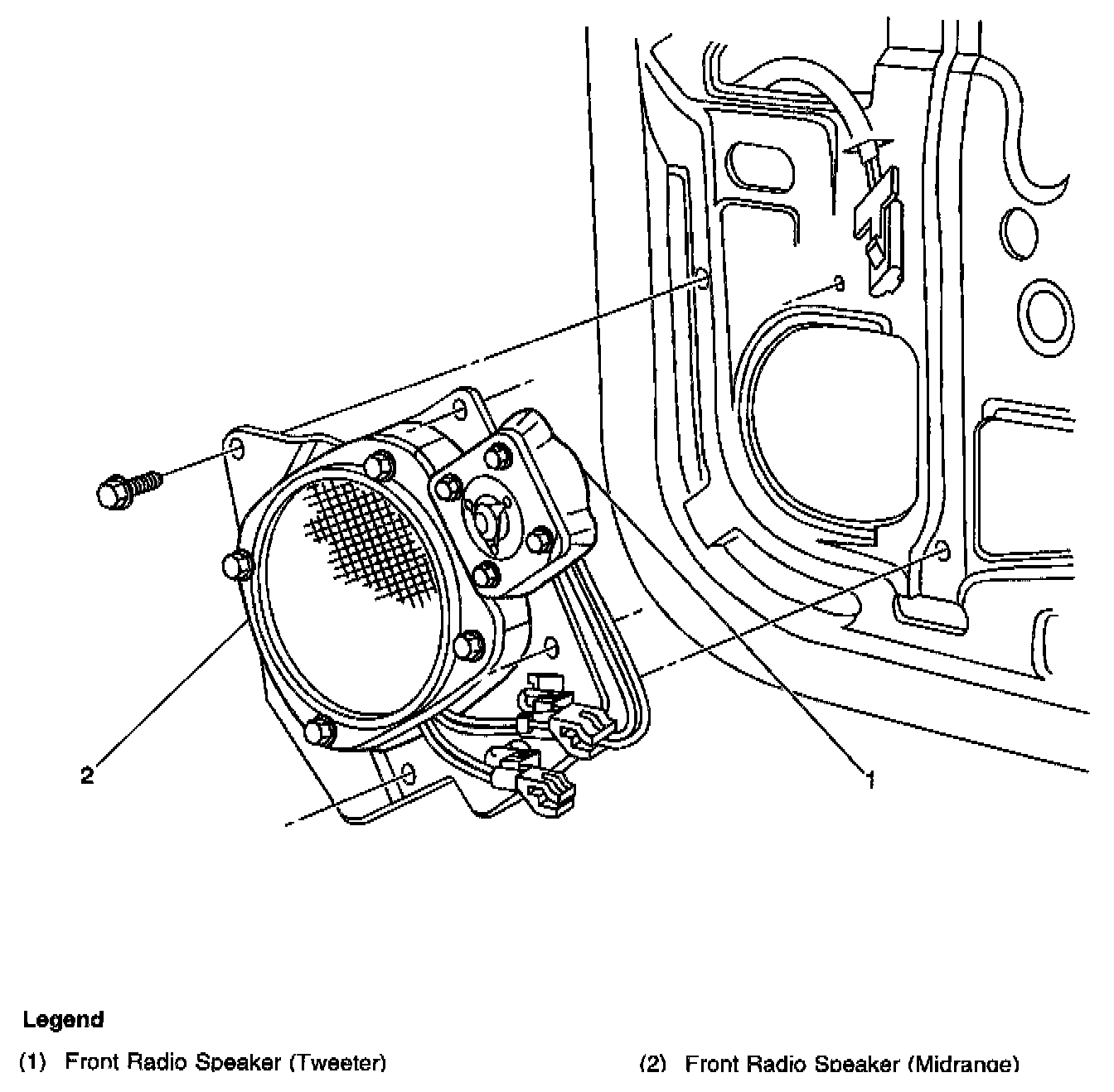 2

1

Legend

(1) Front Radio Speaker (Tweeter)

(2) Front Radio Speaker (Midrange)