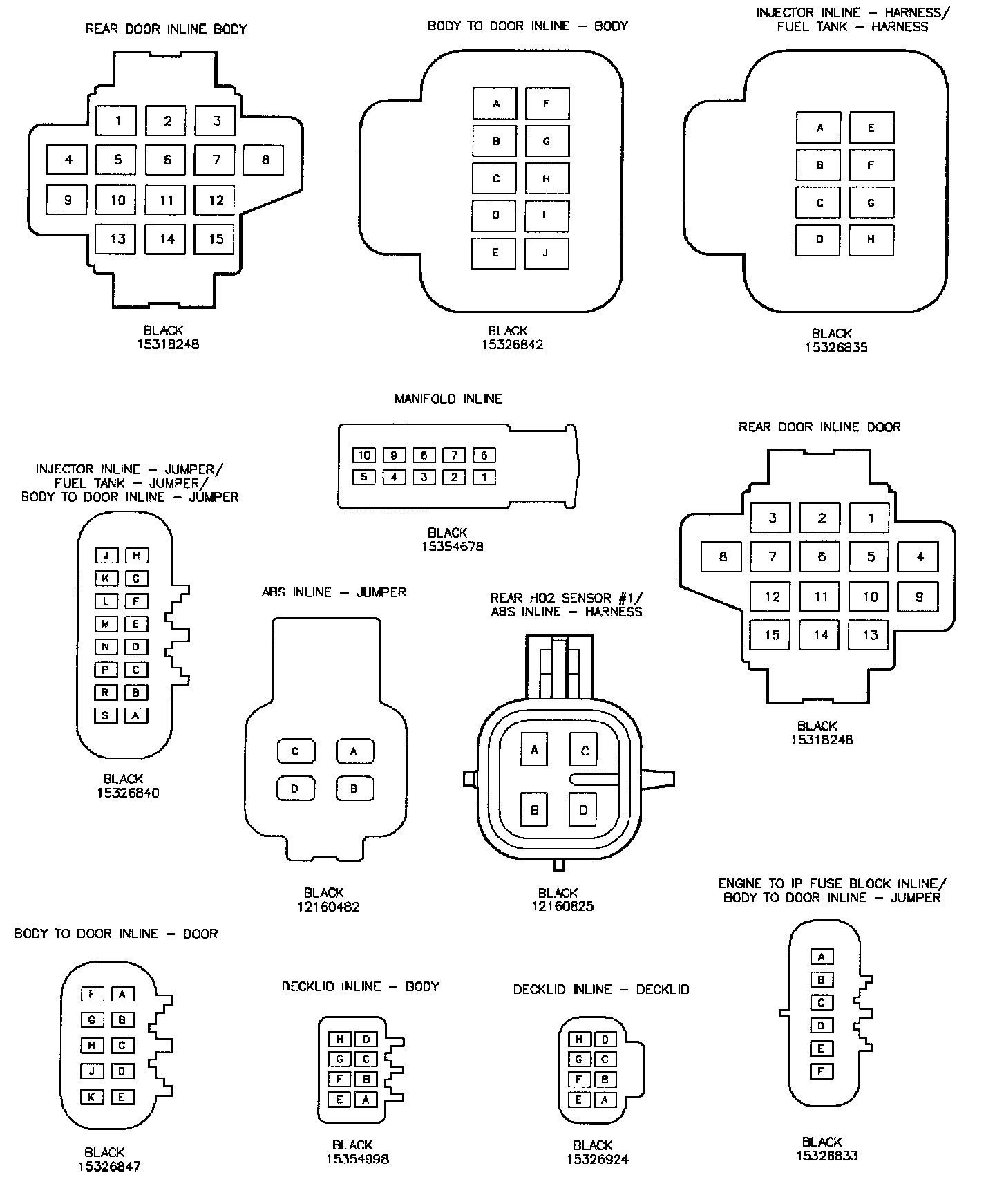 REAR DOOR INLINE BODY

1 2 3
4 5 6 7 8
9 10 11 12
13 14 15

BLACK
15318248

BODY TO DOOR INLINE – BODY

A F
B G
C H
D I
E J

BLACK
15326842

INJECTOR INLINE – HARNESS/
FUEL TANK – HARNESS

A E
B F
C G
D H

BLACK
15326835

MANIFOLD INLINE

10 9 8 7 6
5 4 3 2 1

BLACK
15354678

REAR DOOR INLINE DOOR

3 2 1
8 7 6 5 4
12 11 10 9
15 14 13

BLACK
15318248

INJECTOR INLINE – JUMPER/
FUEL TANK – JUMPER/
BODY TO DOOR INLINE – JUMPER

J H
K G
L F
M E
N D
P C
R B
S A

BLACK
15326840

ABS INLINE – JUMPER

C A
D B

BLACK
12160482

REAR HO2 SENSOR #1/
ABS INLINE – HARNESS

A C
B D

BLACK
12160825

ENGINE TO IP FUSE BLOCK INLINE/
BODY TO DOOR INLINE – JUMPER

A
B
C
D
E
F

BLACK
15326833

BODY TO DOOR INLINE – DOOR

F A
G B
H C
J D
K E

BLACK
15326847

DECKLID INLINE – BODY

H D
G C
F B
E A

BLACK
15354998

DECKLID INLINE – DECKLID

H D
G C
F B
E A

BLACK
15326924