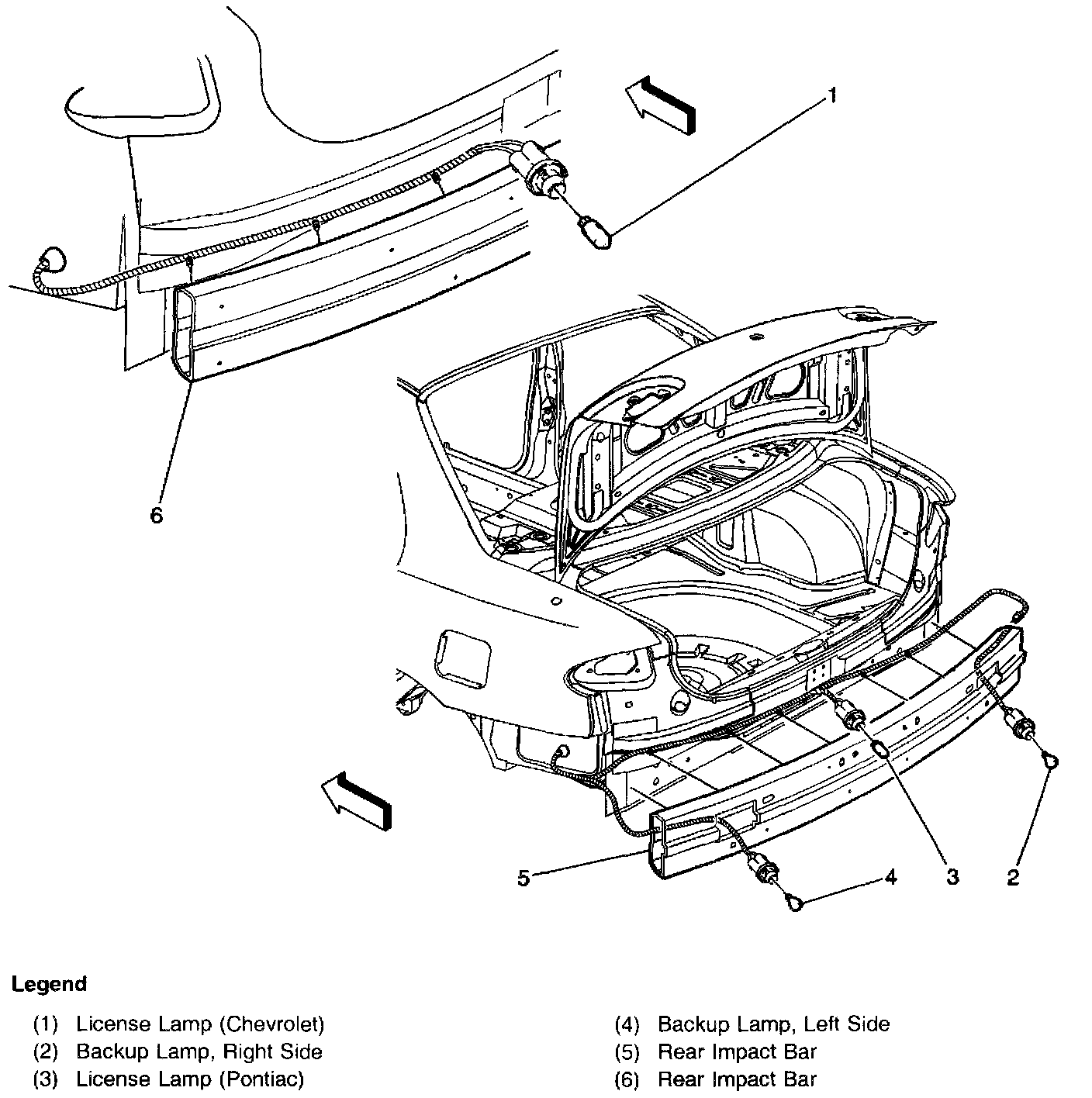 1

6

5

4

3

2

Legend

(1) License Lamp (Chevrolet)
(2) Backup Lamp, Right Side
(3) License Lamp (Pontiac)

(4) Backup Lamp, Left Side
(5) Rear Impact Bar
(6) Rear Impact Bar