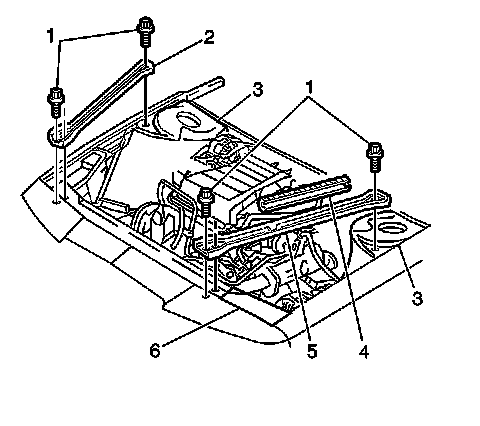 1
2
3
1
3
6
5
4