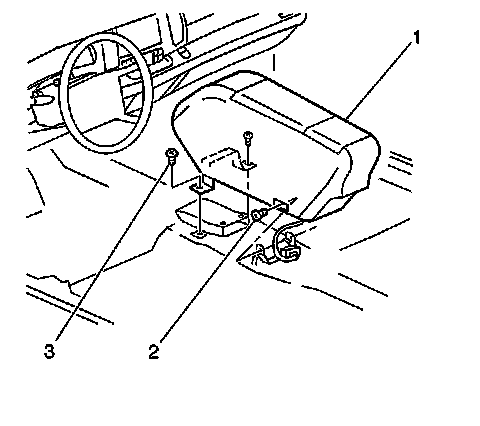 1
3
2