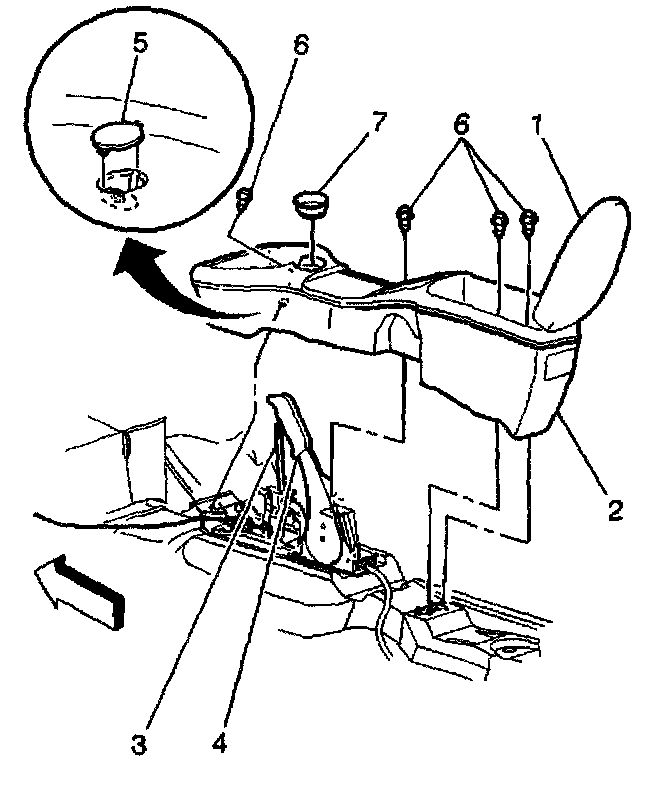 5
6
7
6
1
2
3
4