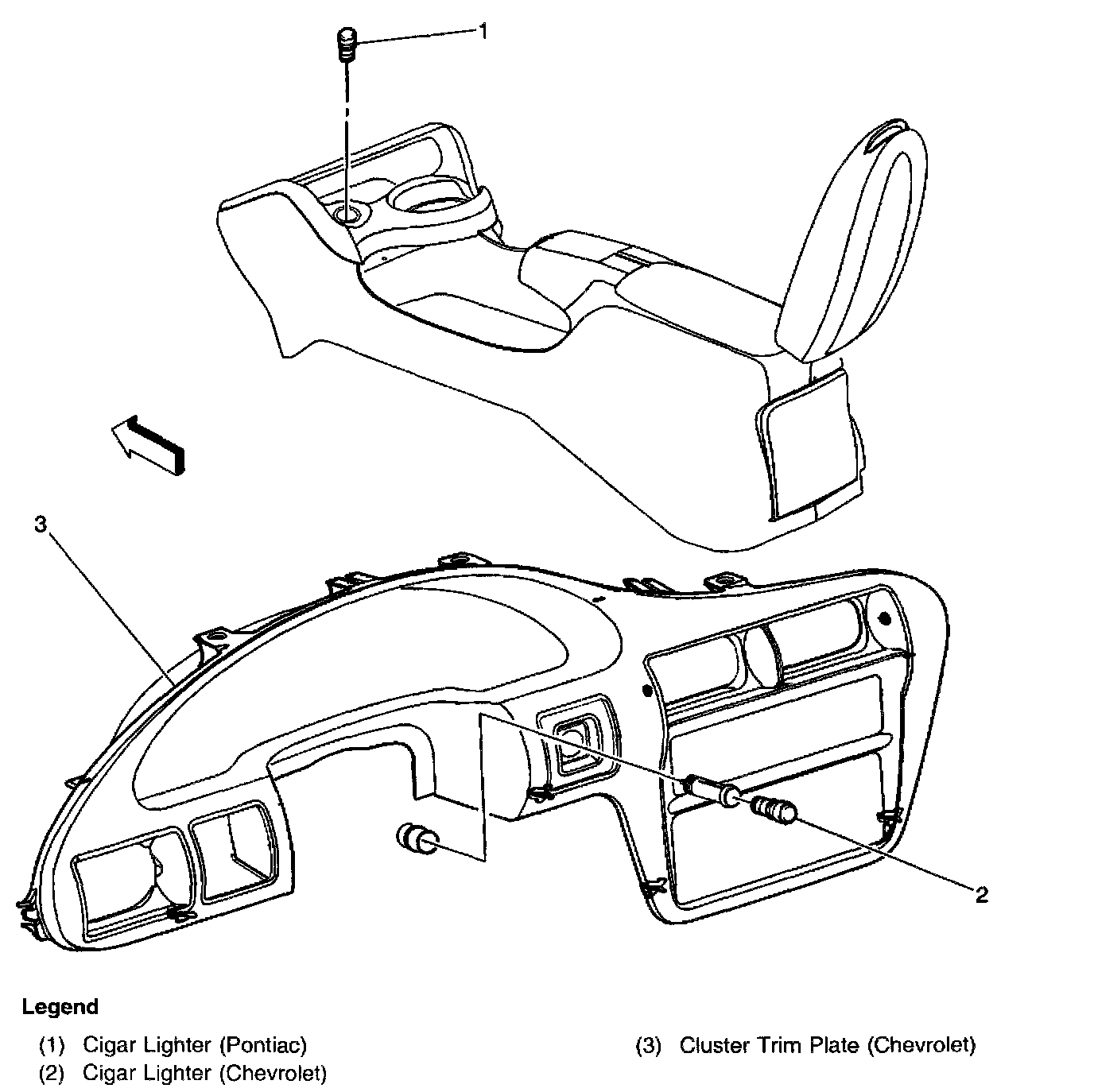 1

3

2

Legend

(1) Cigar Lighter (Pontiac)
(2) Cigar Lighter (Chevrolet)

(3) Cluster Trim Plate (Chevrolet)