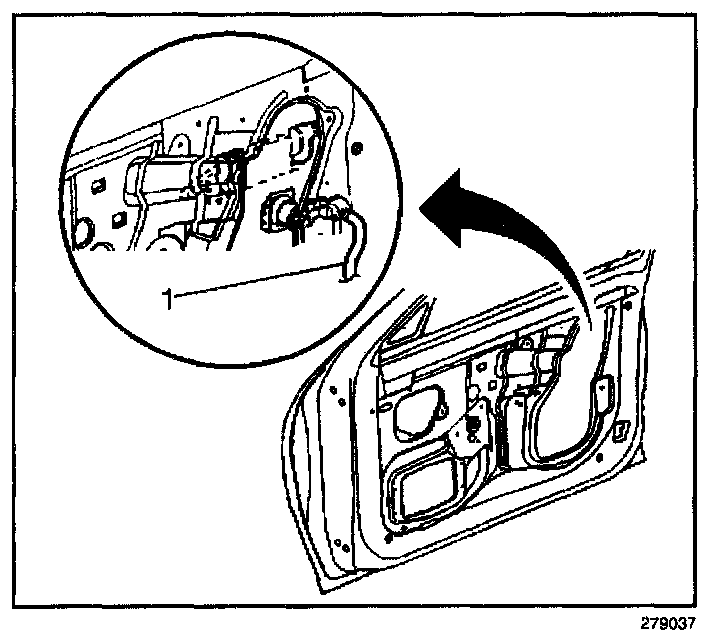 1

279037