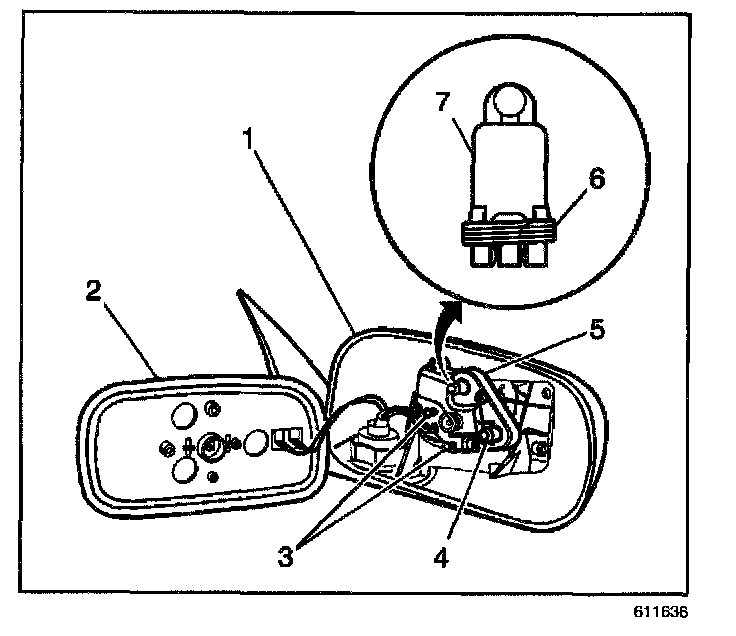 7
1
6
2
5
3
4
611636