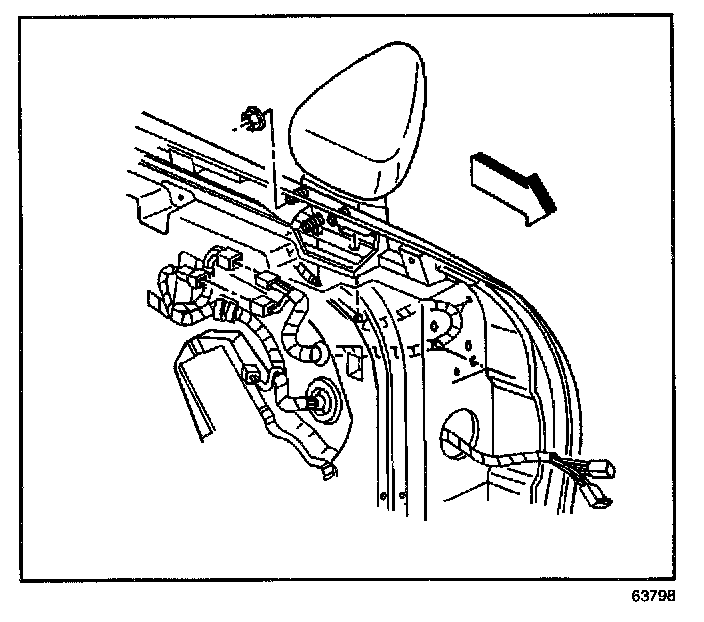 63798