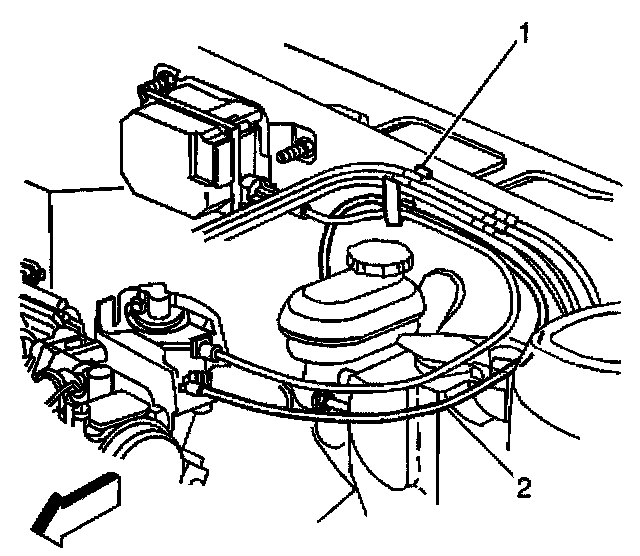 1
2