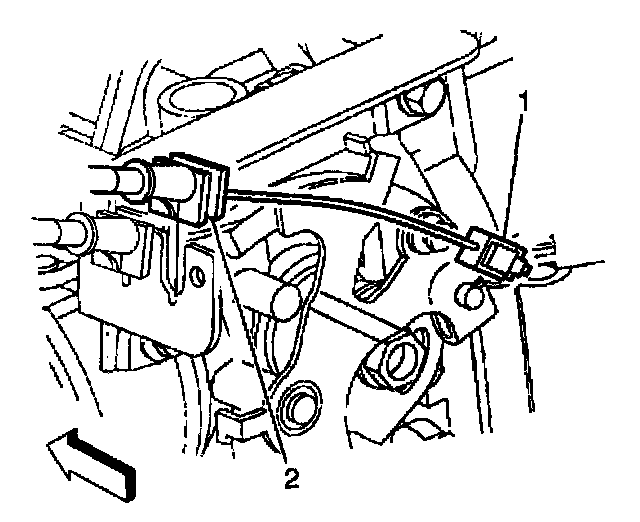 1

2