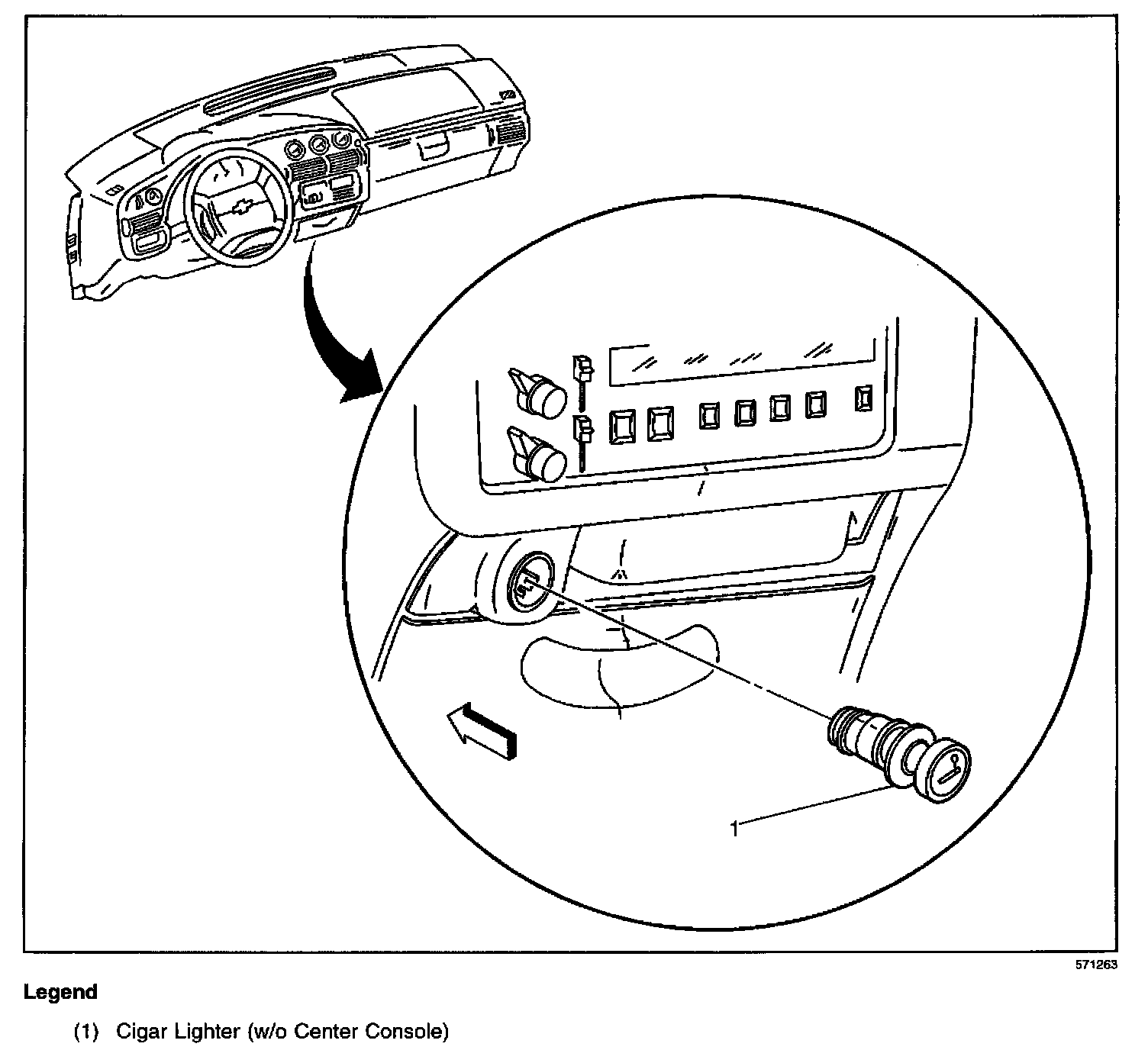 1

571263

Legend

(1) Cigar Lighter (w/o Center Console)