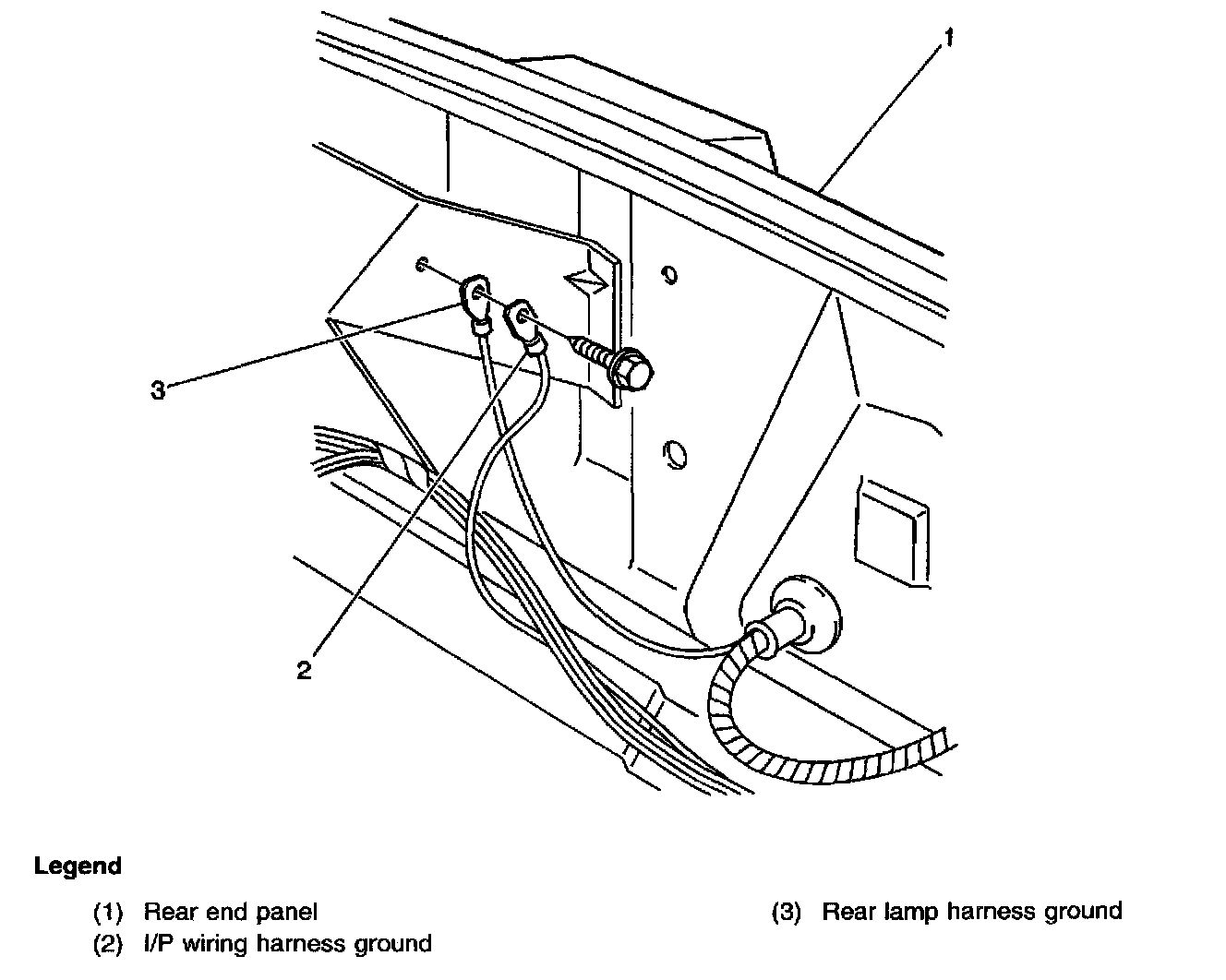 1

3

2

Legend

(1) Rear end panel
(2) I/P wiring harness ground

(3) Rear lamp harness ground