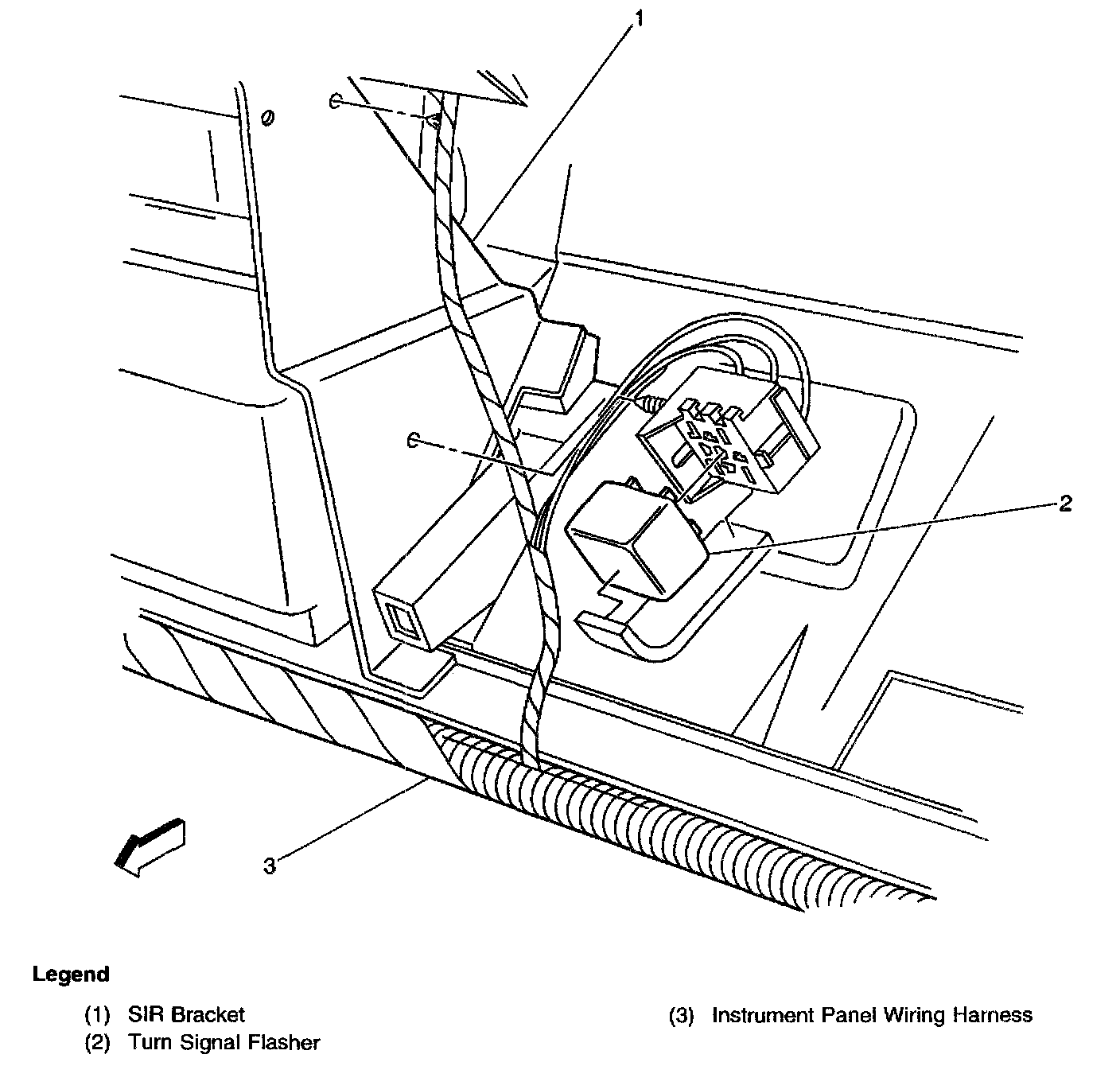 1

2

3

Legend

(1) SIR Bracket
(2) Turn Signal Flasher

(3) Instrument Panel Wiring Harness