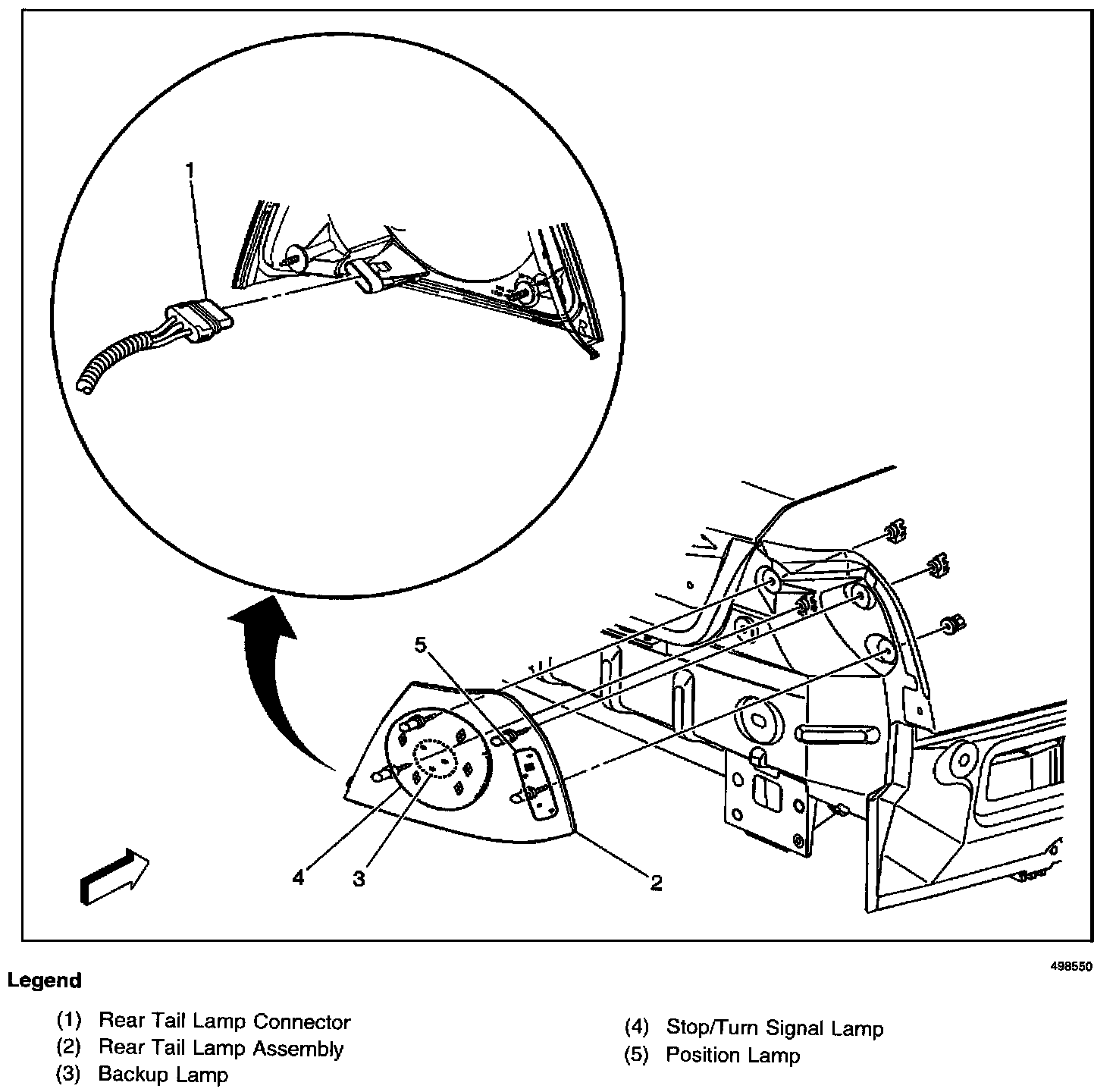 1

5

4

3

2

498550

Legend

(1) Rear Tail Lamp Connector
(2) Rear Tail Lamp Assembly
(3) Backup Lamp

(4) Stop/Turn Signal Lamp
(5) Position Lamp