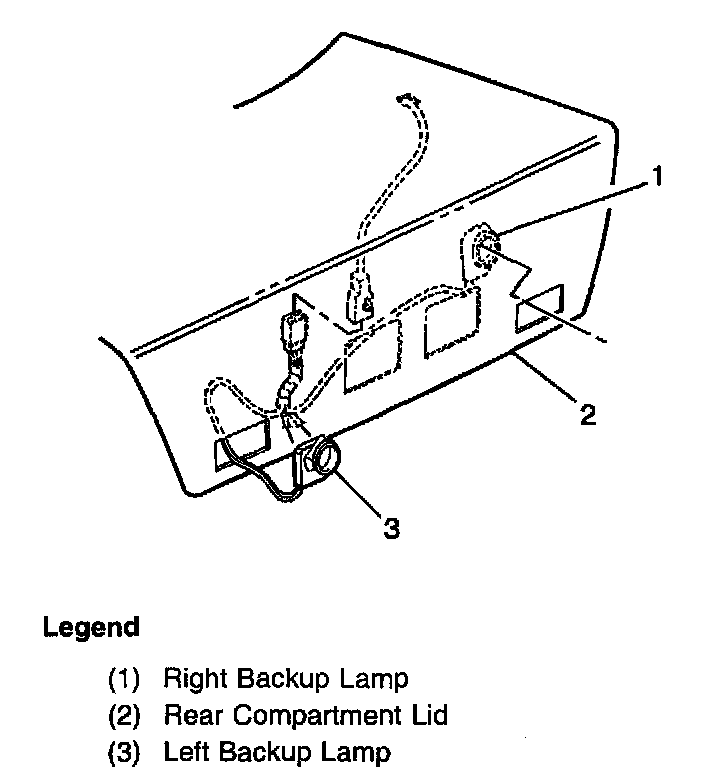 1

2

3

Legend

(1) Right Backup Lamp
(2) Rear Compartment Lid
(3) Left Backup Lamp