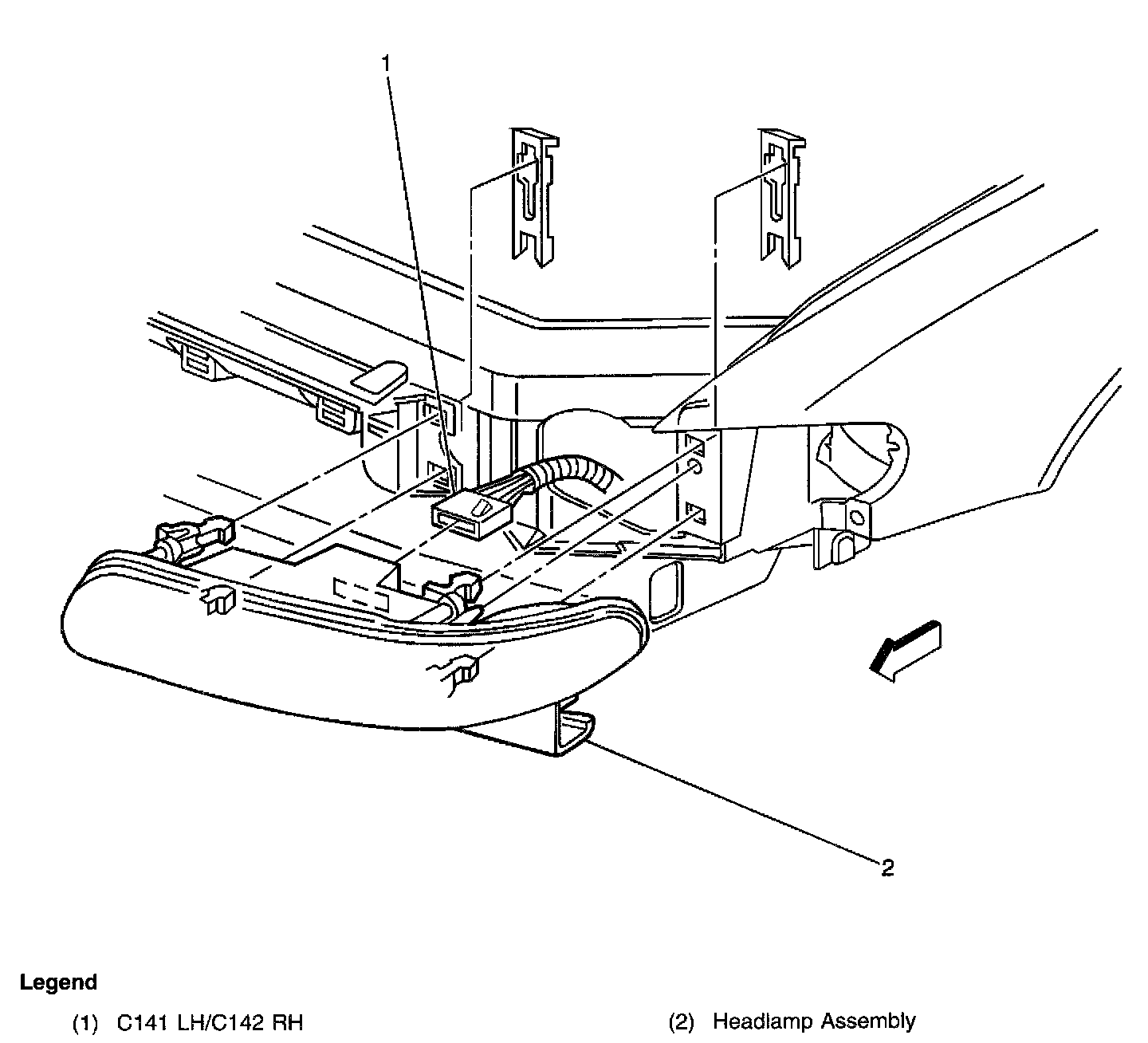 1

2

Legend

(1) C141 LH/C142 RH

(2) Headlamp Assembly