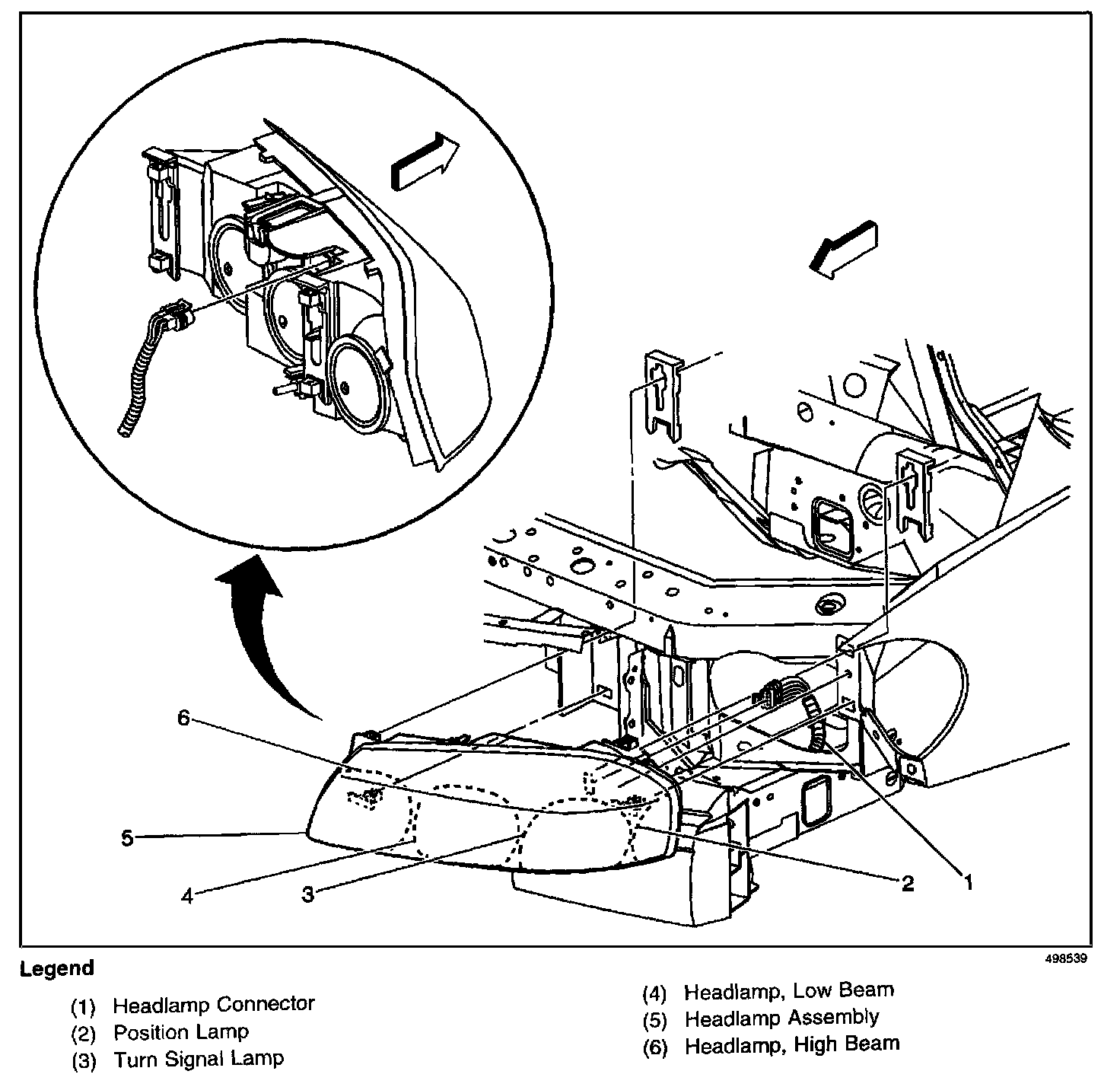 6

5

4

3

2

1

498539

Legend

(1) Headlamp Connector
(2) Position Lamp
(3) Turn Signal Lamp

(4) Headlamp, Low Beam
(5) Headlamp Assembly
(6) Headlamp, High Beam