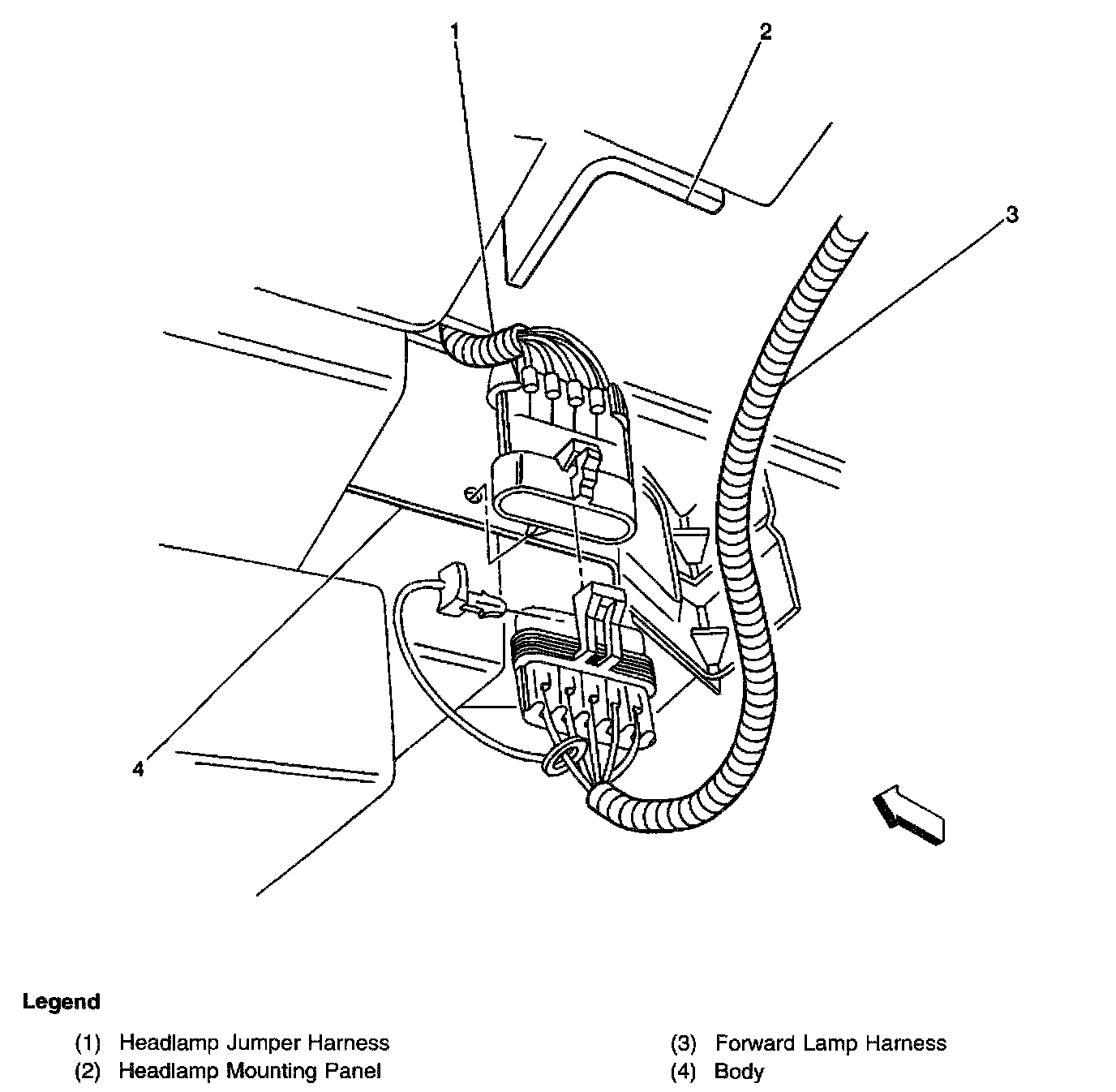 1
2
3
4

Legend

(1) Headlamp Jumper Harness
(2) Headlamp Mounting Panel
(3) Forward Lamp Harness
(4) Body