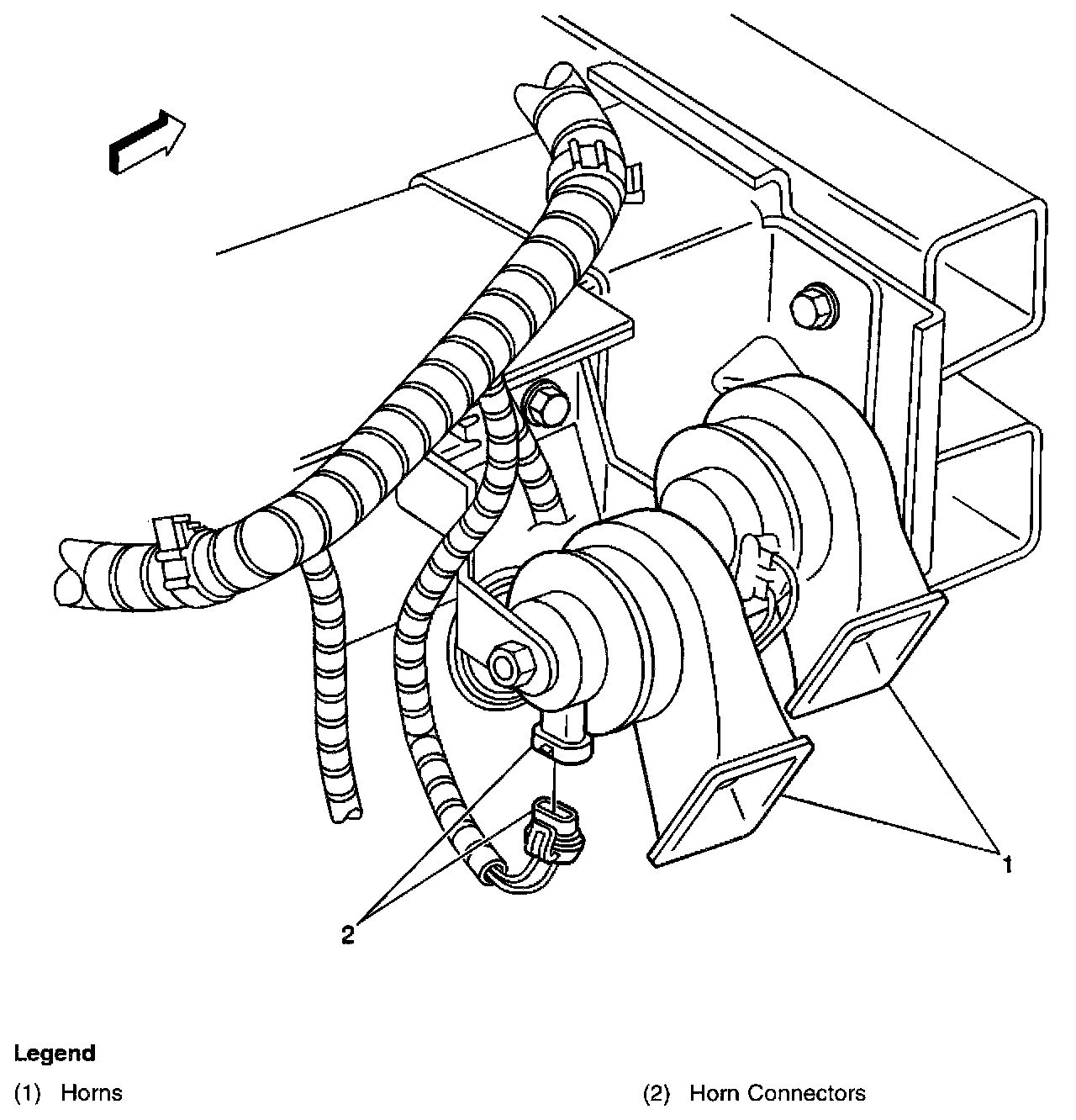 1

2

Legend

(1) Horns

(2) Horn Connectors