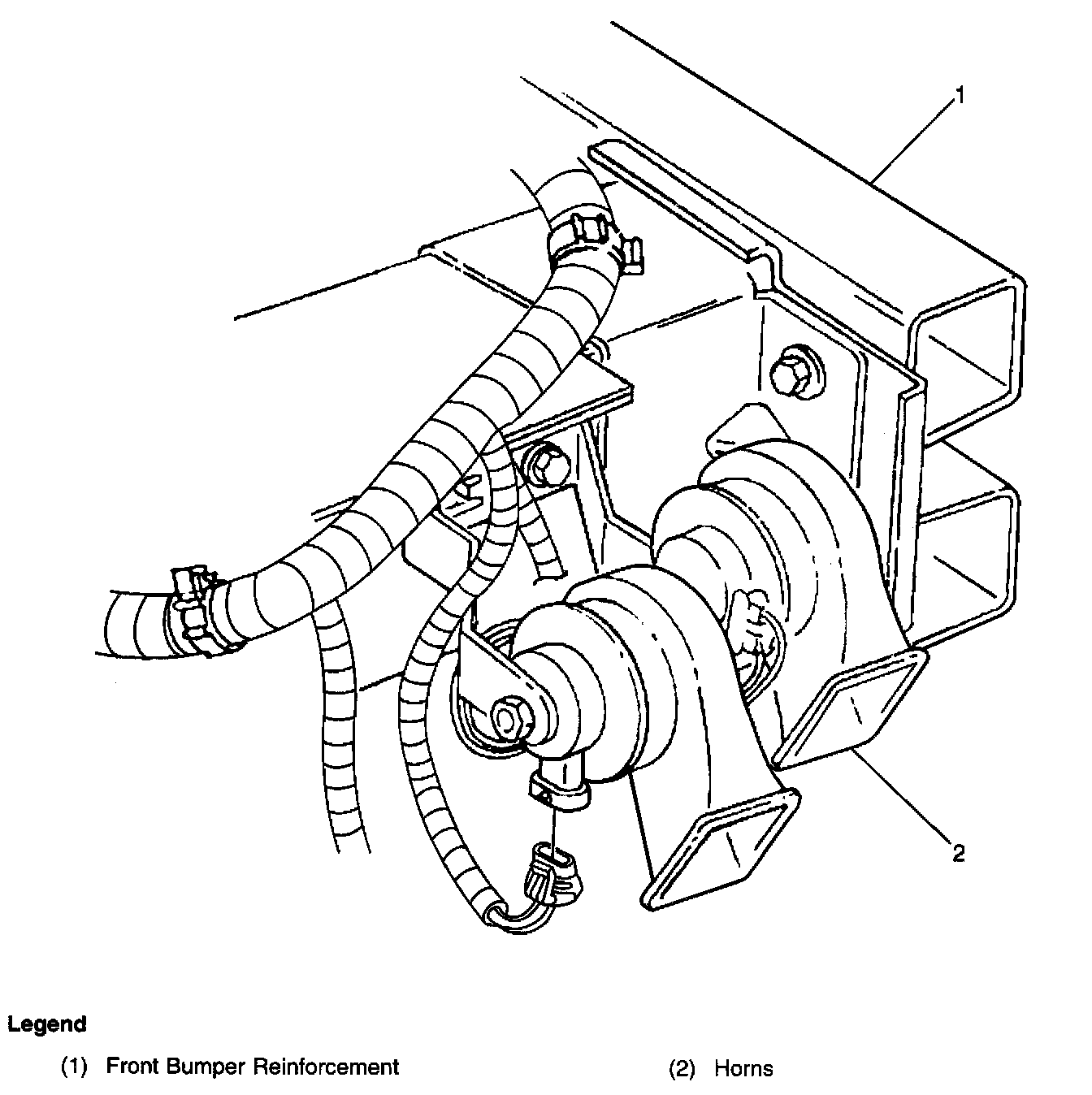 1

2

Legend

(1) Front Bumper Reinforcement

(2) Horns