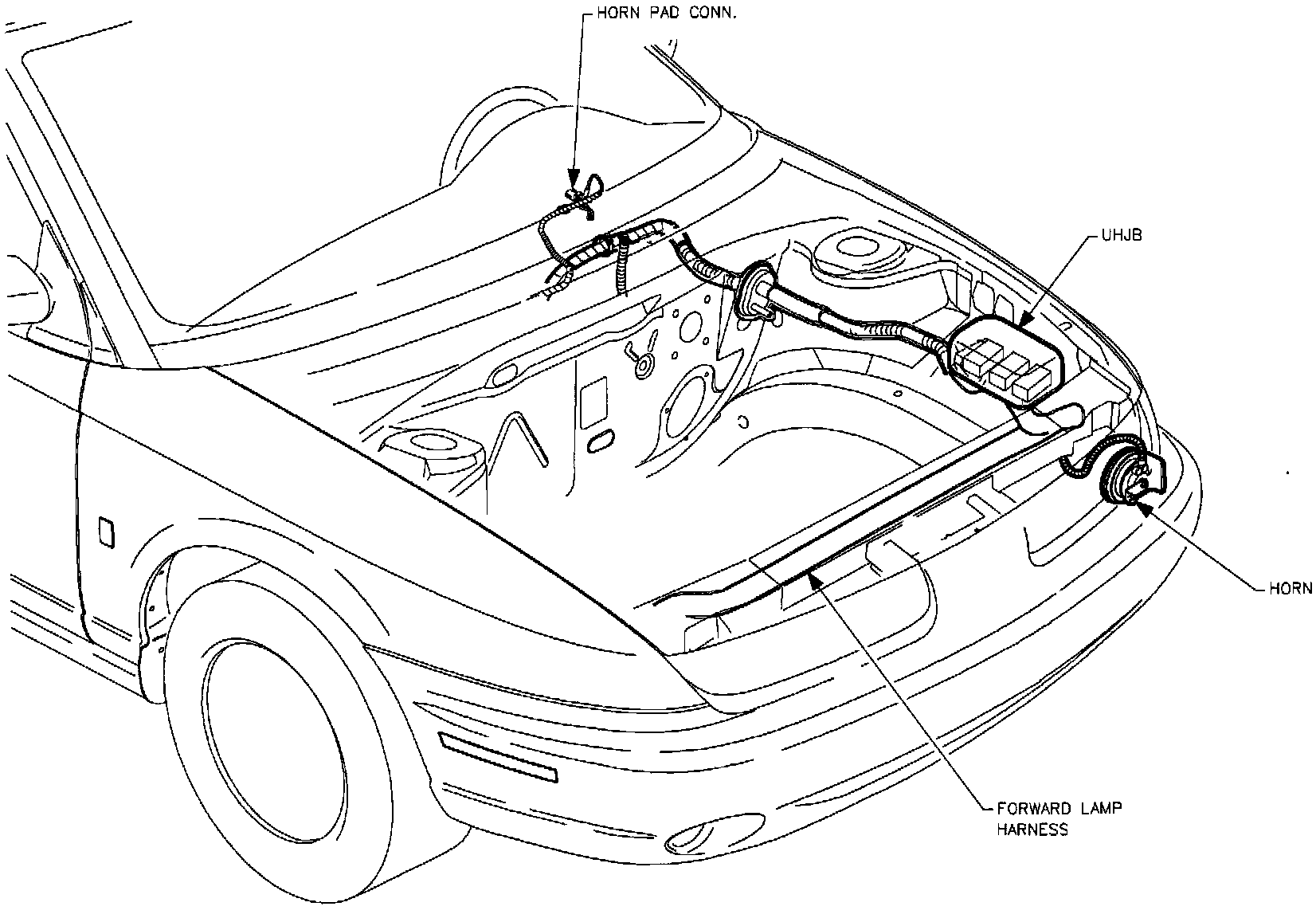 HORN PAD CONN.

UHJB

HORN

FORWARD LAMP HARNESS