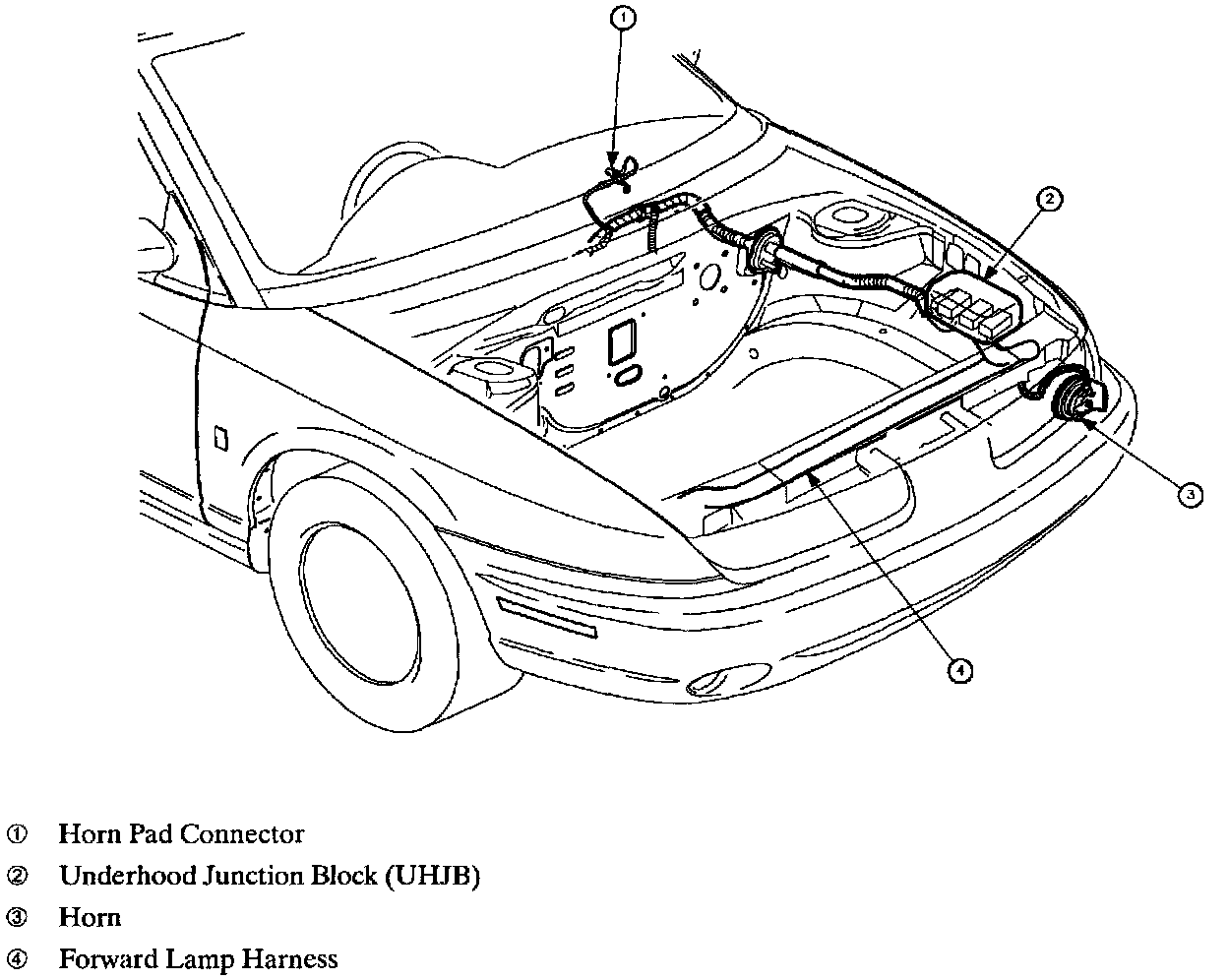 1

2

3

4

① Horn Pad Connector

② Underhood Junction Block (UHJB)

③ Horn

④ Forward Lamp Harness