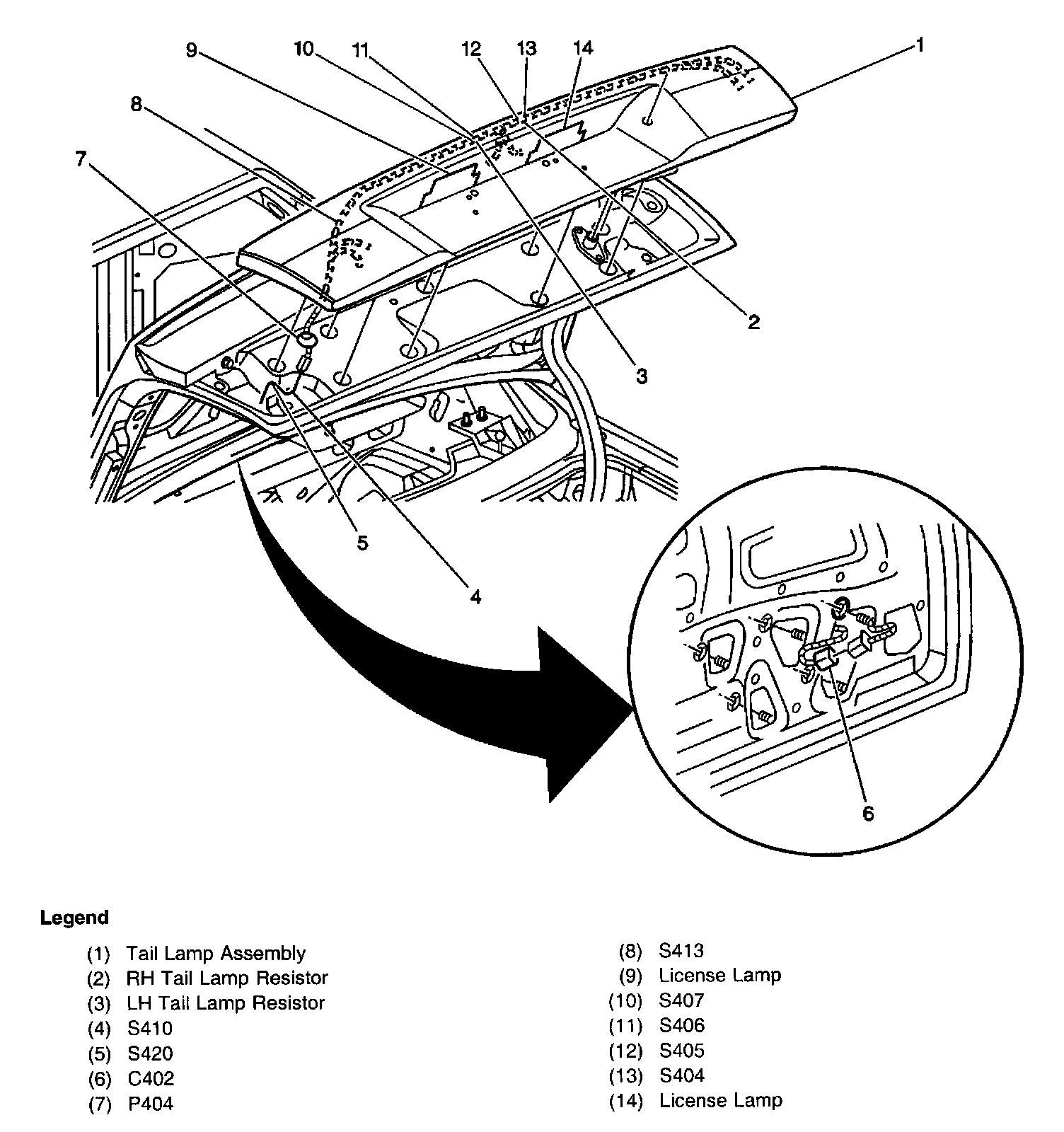 9 10 11 12 13 14 1

8

7

2

3

5

4

6

Legend

(1) Tail Lamp Assembly
(2) RH Tail Lamp Resistor
(3) LH Tail Lamp Resistor
(4) S410
(5) S420
(6) C402
(7) P404

(8) S413
(9) License Lamp
(10) S407
(11) S406
(12) S405
(13) S404
(14) License Lamp