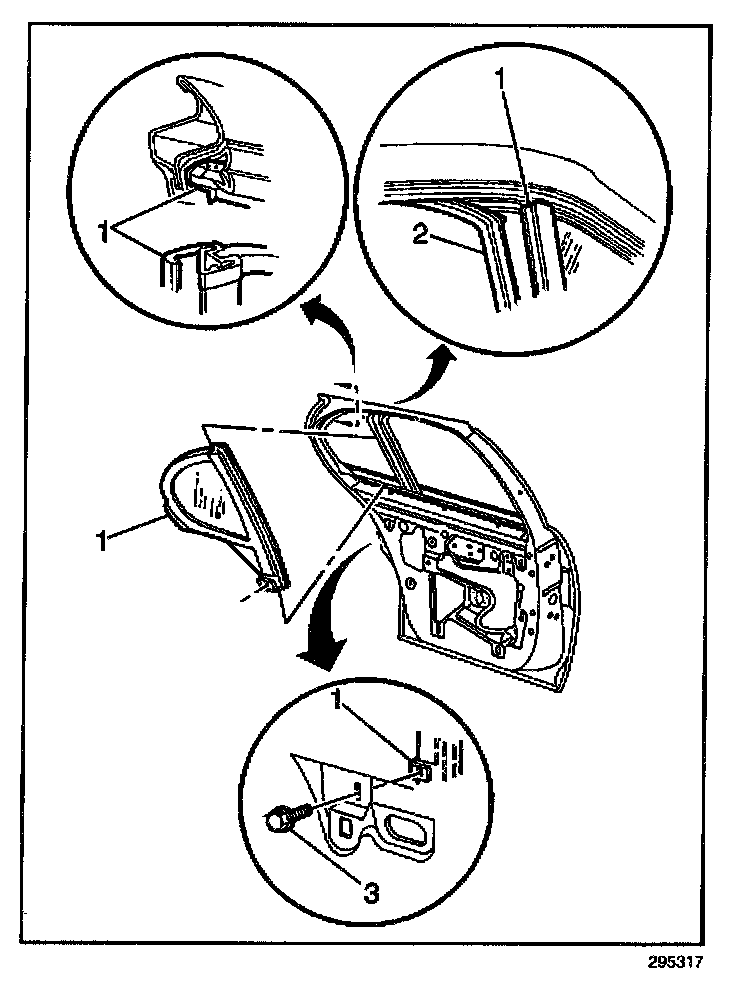 1

1
2

1

1

3

295317